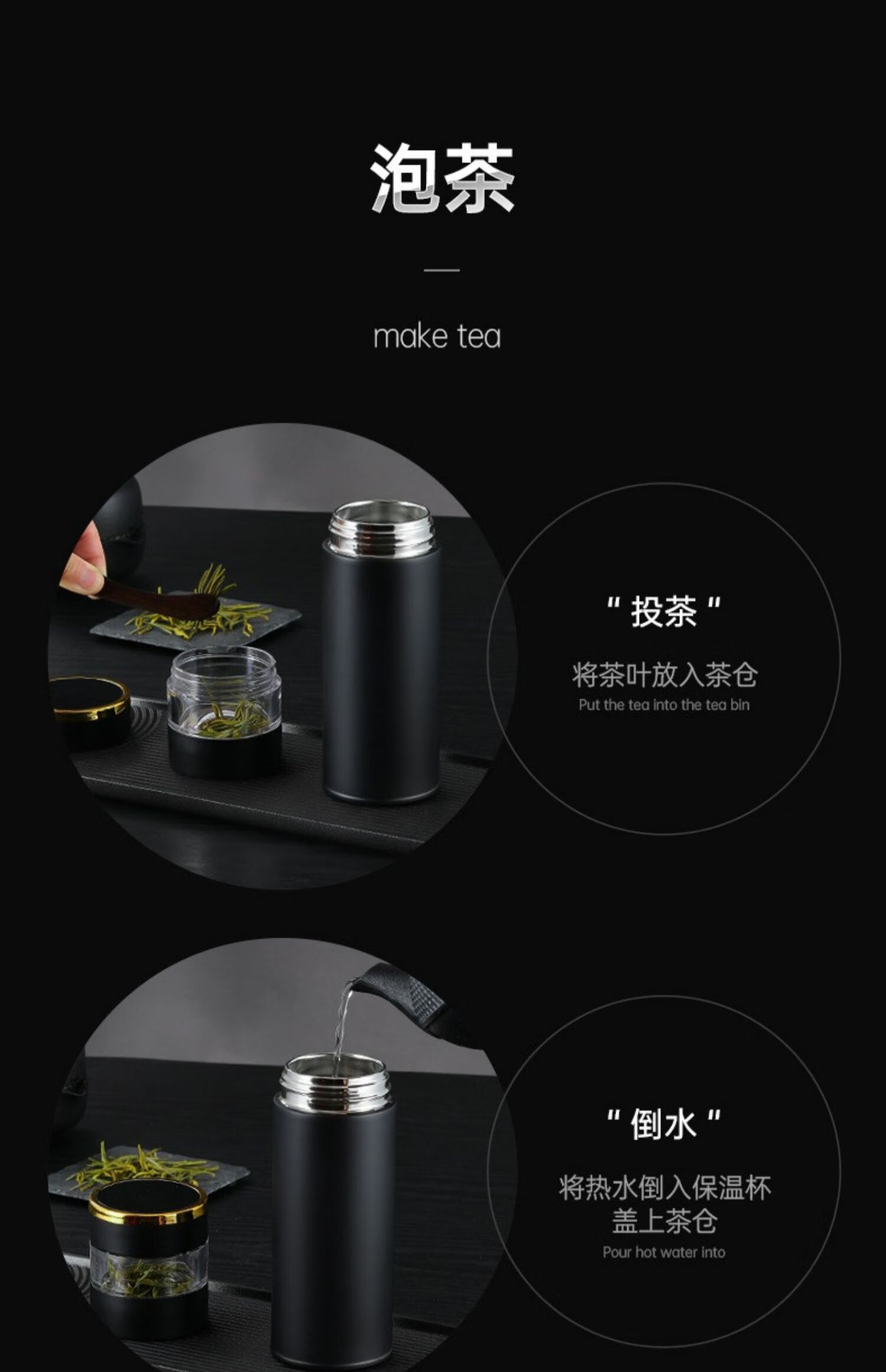 泡茶

make tea

" 投茶 "

将茶叶放入茶仓

Put the tea into the tea bin

" 倒水 "

将热水倒入保温杯
盖上茶仓

Pour hot water into