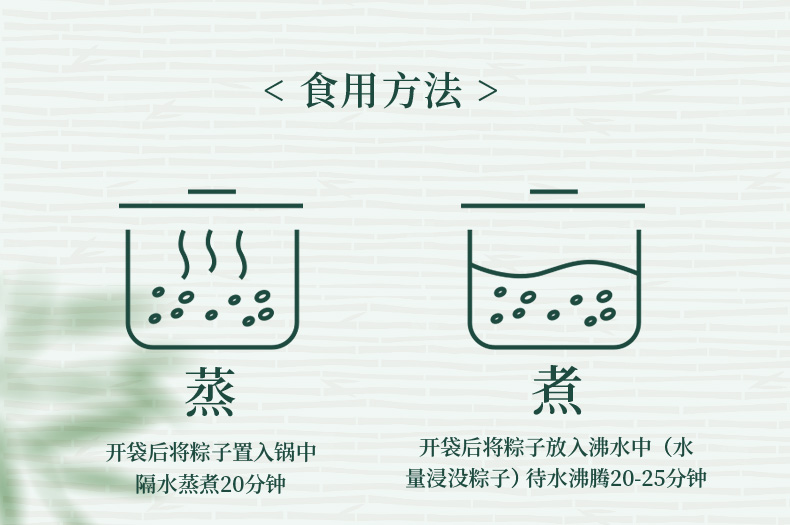 < 食用方法 >

蒸

开袋后将粽子置入锅中
隔水蒸煮20分钟

煮

开袋后将粽子放入沸水中（水量浸没粽子）待水沸腾20-25分钟