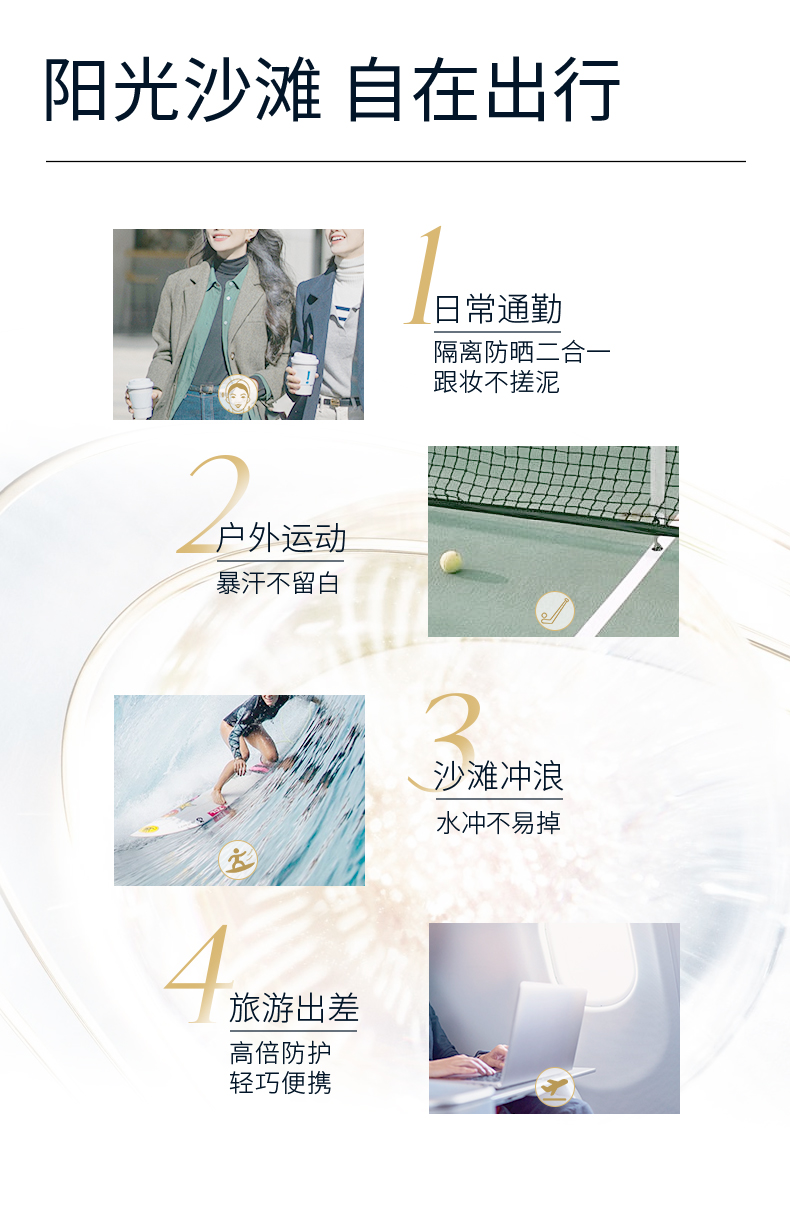 阳光沙滩 自在出行

1 日常通勤
隔离防晒二合一
跟妆不搓泥

2 户外运动
暴汗不留白

3 沙滩冲浪
水冲不易掉

4 旅游出差
高倍防护
轻巧便携