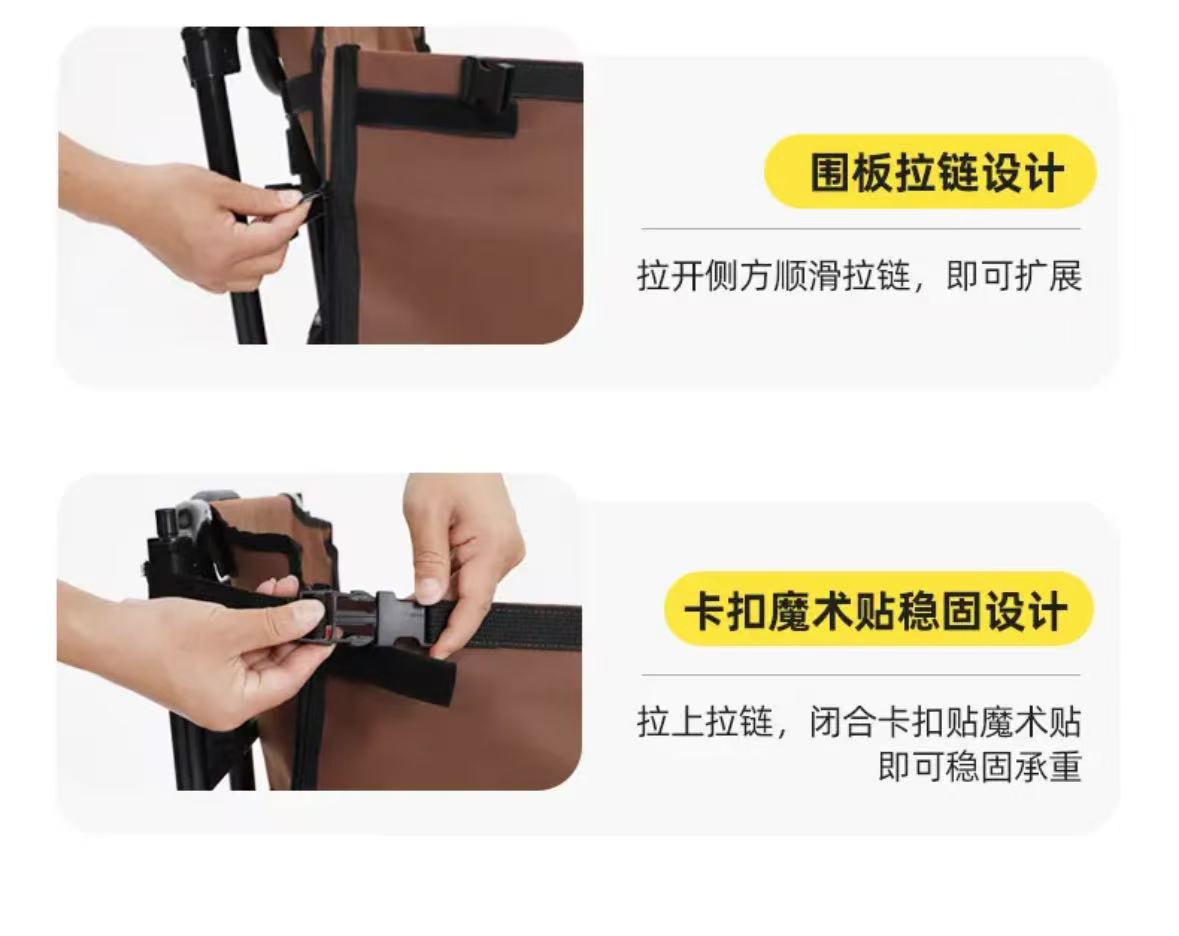 围板拉链设计

拉开侧方顺滑拉链，即可扩展

卡扣魔术贴稳固设计

拉上拉链，闭合卡扣贴魔术贴
即可稳固承重