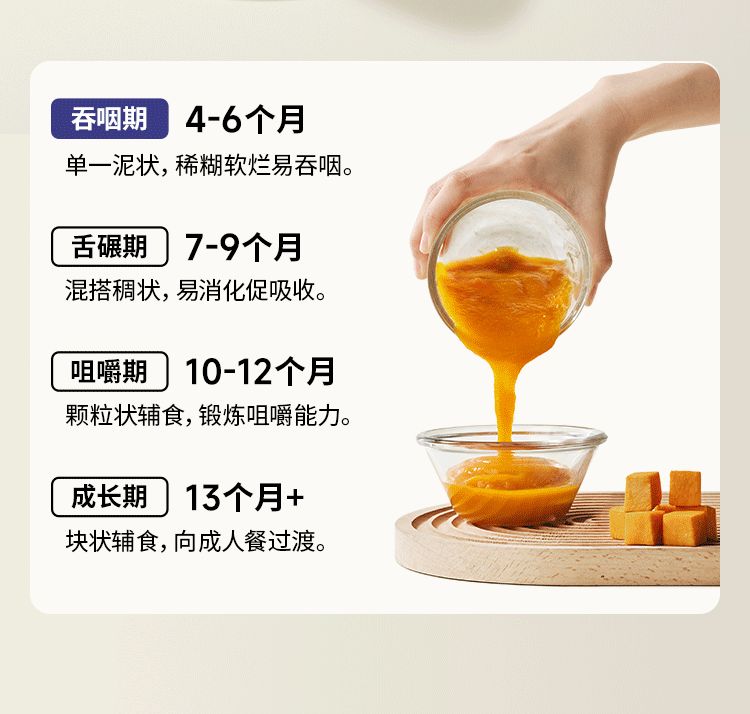 吞咽期 4-6个月
单一泥状，稀糊软烂易吞咽。

舌碾期 7-9个月
混搭稠状，易消化促吸收。

咀嚼期 10-12个月
颗粒状辅食，锻炼咀嚼能力。

成长期 13个月+
块状辅食，向成人餐过渡。