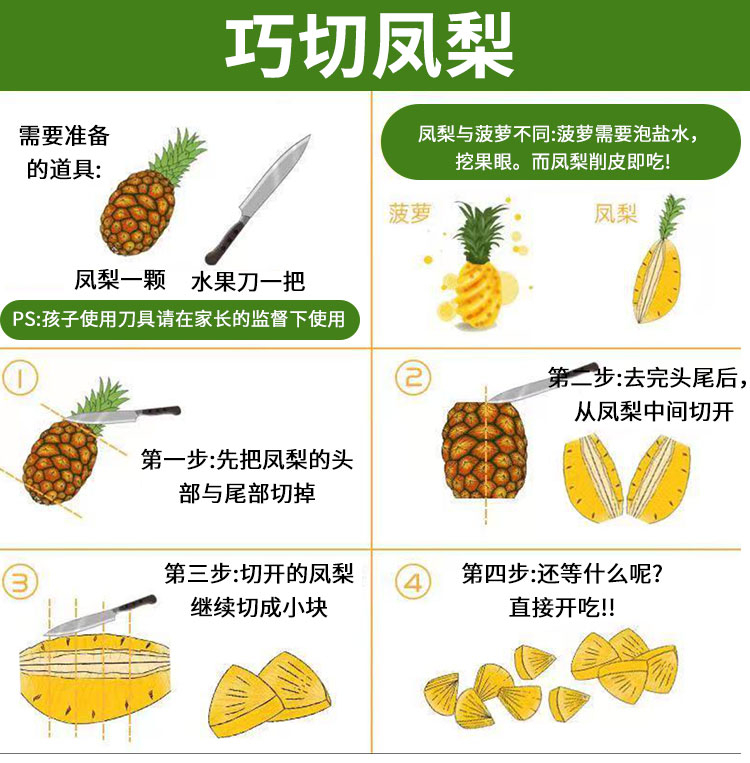 巧切凤梨

需要准备的道具:

凤梨一颗 水果刀一把

PS:孩子使用刀具请在家长的监督下使用

凤梨与菠萝不同:菠萝需要泡盐水,挖果眼。而凤梨削皮即吃!

菠萝

凤梨

1

第一步:先把凤梨的头部与尾部切掉

2

第二步:去完头尾后,从凤梨中间切开

3

第三步:切开的凤梨继续切成小块

4

第四步:还等什么呢?直接开吃!!