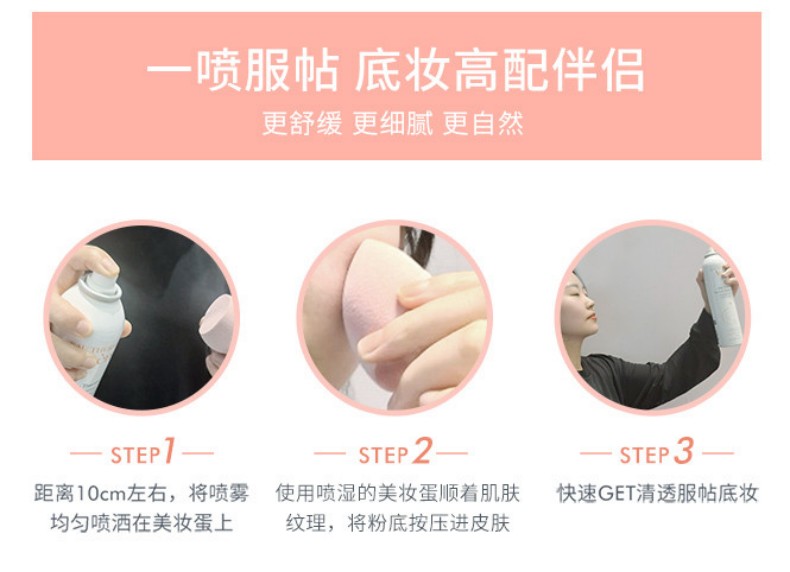 一喷服帖 底妆高配伴侣
更舒缓 更细腻 更自然

— STEP 1 —
距离10cm左右，将喷雾均匀喷洒在美妆蛋上

— STEP 2 —
使用喷湿的美妆蛋顺着肌肤纹理，将粉底按压进皮肤

— STEP 3 —
快速GET清透服帖底妆