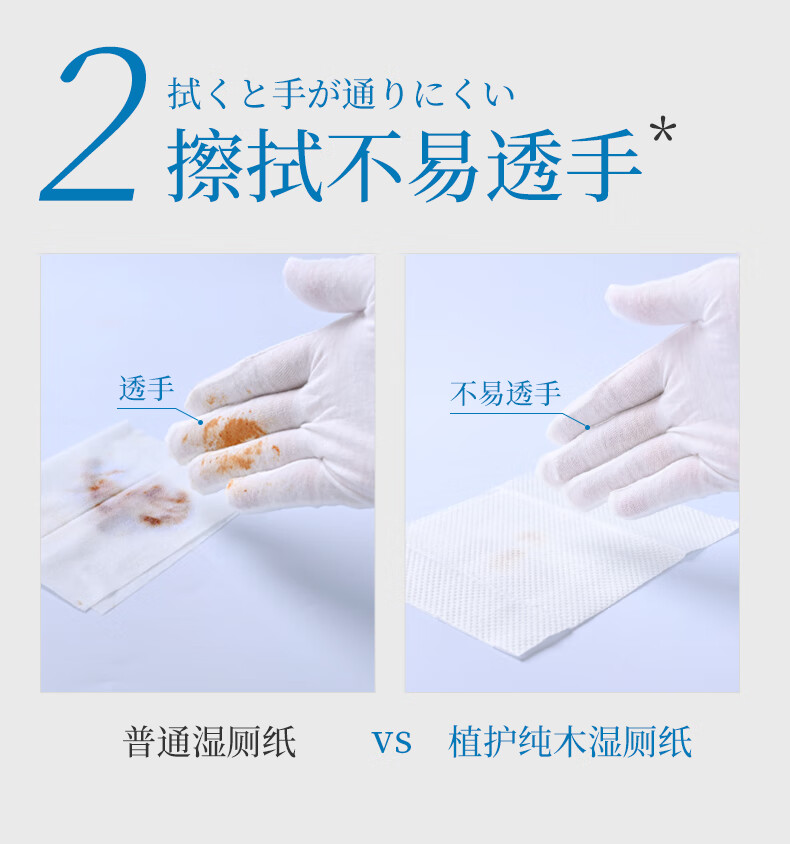 2 拭くと手が通りにくい
擦拭不易透手*

透手

不易透手

普通湿厕纸 vs 植护纯木湿厕纸