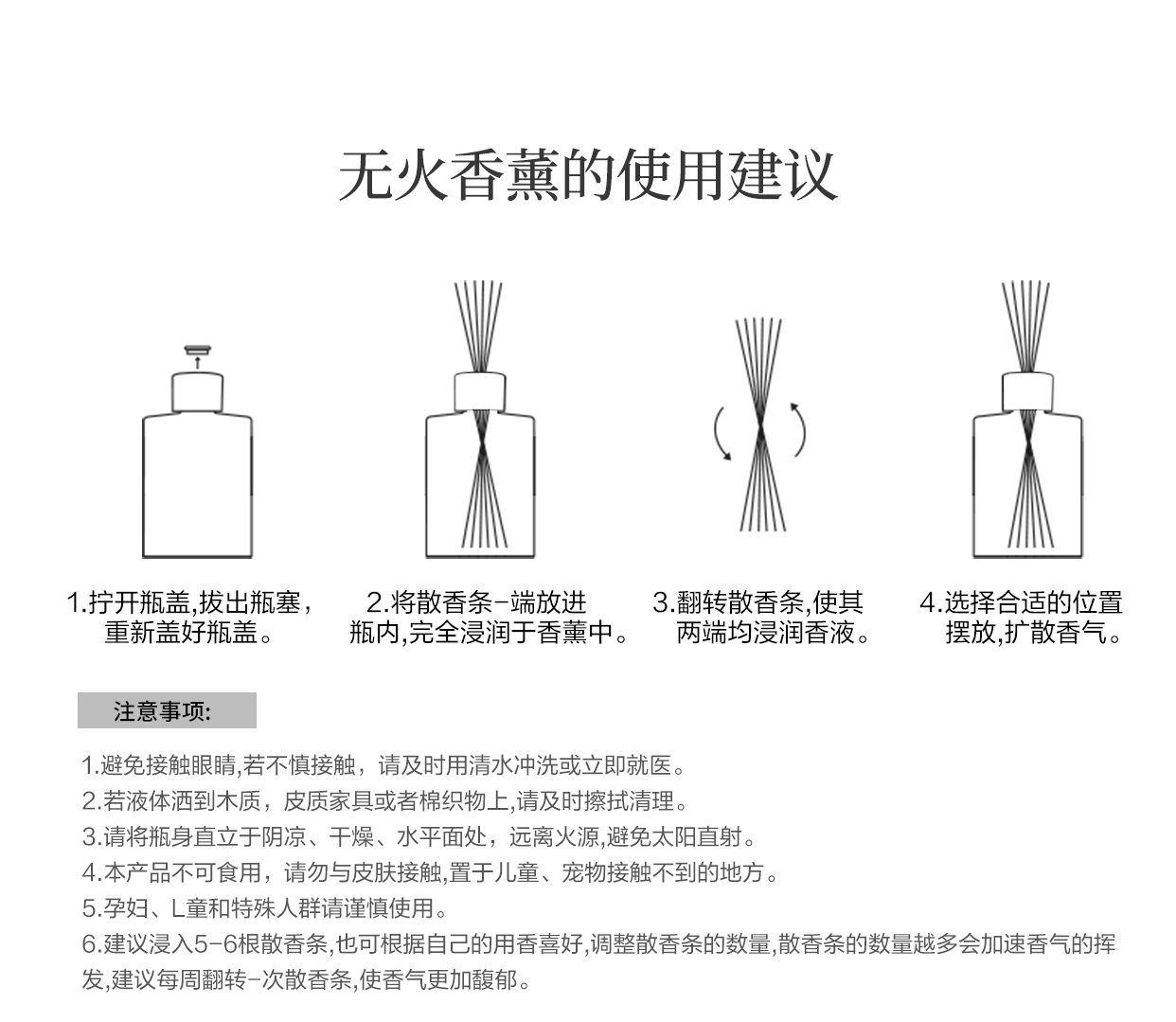 无火香薰的使用建议

1.拧开瓶盖,拔出瓶塞，重新盖好瓶盖。

2.将散香条-端放进瓶内,完全浸润于香薰中。

3.翻转散香条,使其两端均浸润香液。

4.选择合适的位置摆放,扩散香气。

注意事项:

1.避免接触眼睛,若不慎接触，请及时用清水冲洗或立即就医。
2.若液体洒到木质，皮质家具或者棉织物上,请及时擦拭清理。
3.请将瓶身直立于阴凉、干燥、水平面处，远离火源,避免太阳直射。
4.本产品不可食用，请勿与皮肤接触,置于儿童、宠物接触不到的地方。
5.孕妇、L童和特殊人群请谨慎使用。
6.建议浸入5-6根散香条,也可根据自己的用香喜好,调整散香条的数量,散香条的数量越多会加速香气的挥发,建议每周翻转-次散香条,使香气更加馥郁。