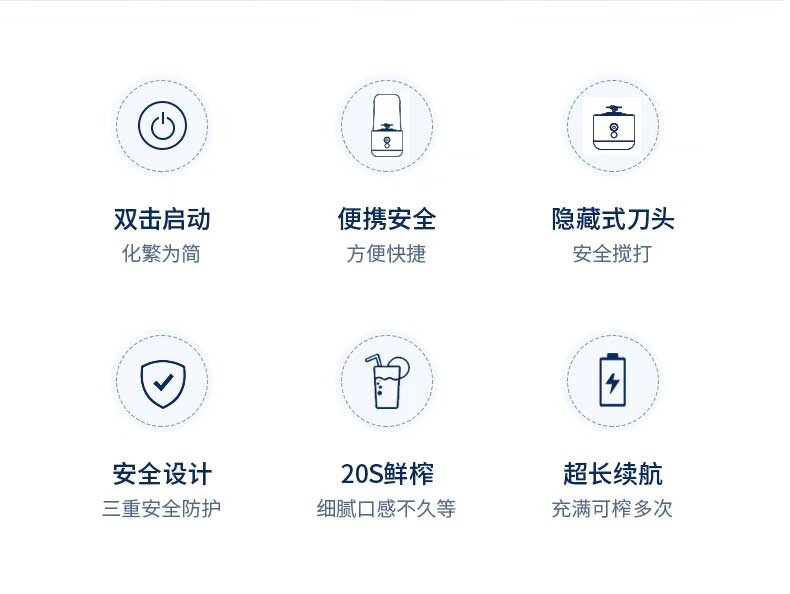 双击启动
化繁为简

便携安全
方便快捷

隐藏式刀头
安全搅打

安全设计
三重安全防护

20S鲜榨
细腻口感不久等

超长续航
充满可榨多次