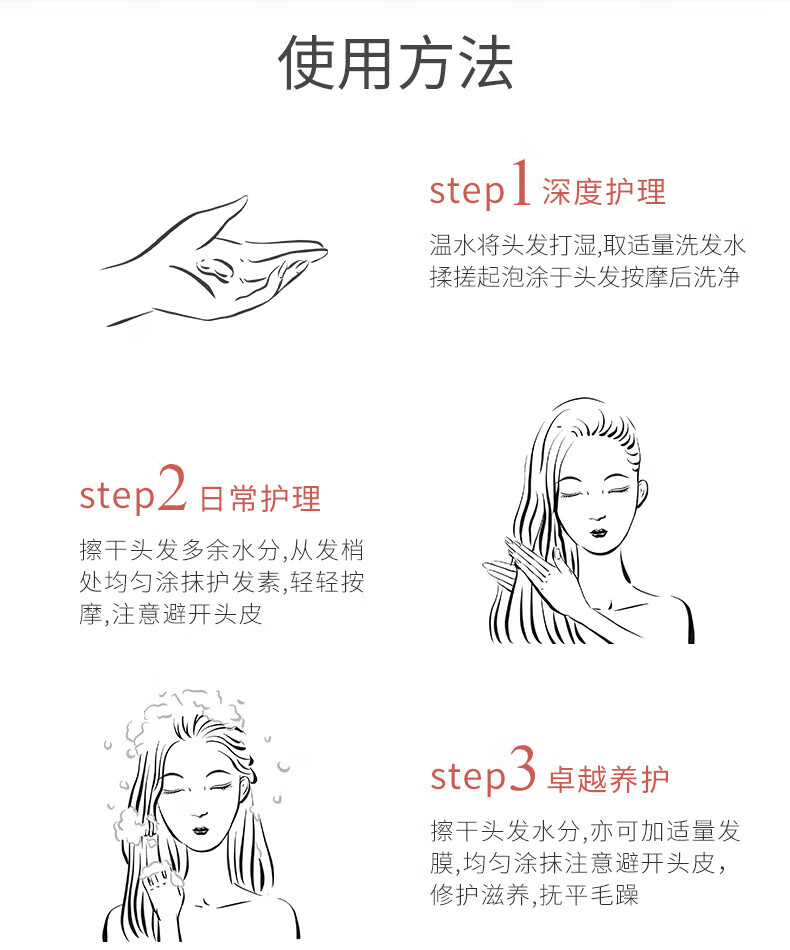 使用方法

step1 深度护理

温水将头发打湿,取适量洗发水揉搓起泡涂于头发按摩后洗净

step2 日常护理

擦干头发多余水分,从发梢处均匀涂抹护发素,轻轻按摩,注意避开头皮

step3 卓越养护

擦干头发水分,亦可加适量发膜,均匀涂抹注意避开头皮,修护滋养,抚平毛躁