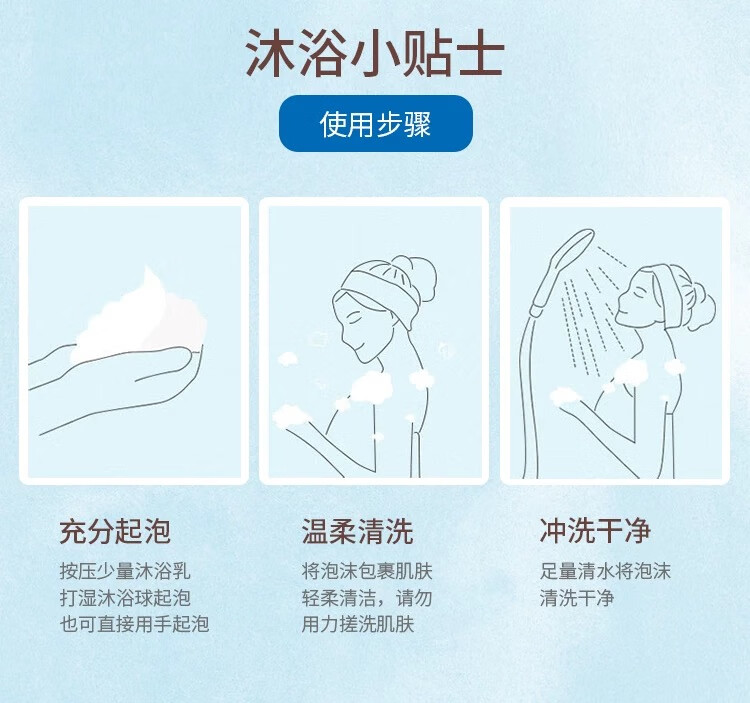 沐浴小贴士

使用步骤

充分起泡
按压少量沐浴乳
打湿沐浴球起泡
也可直接用手起泡

温柔清洗
将泡沫包裹肌肤
轻柔清洁，请勿
用力搓洗肌肤

冲洗干净
足量清水将泡沫
清洗干净