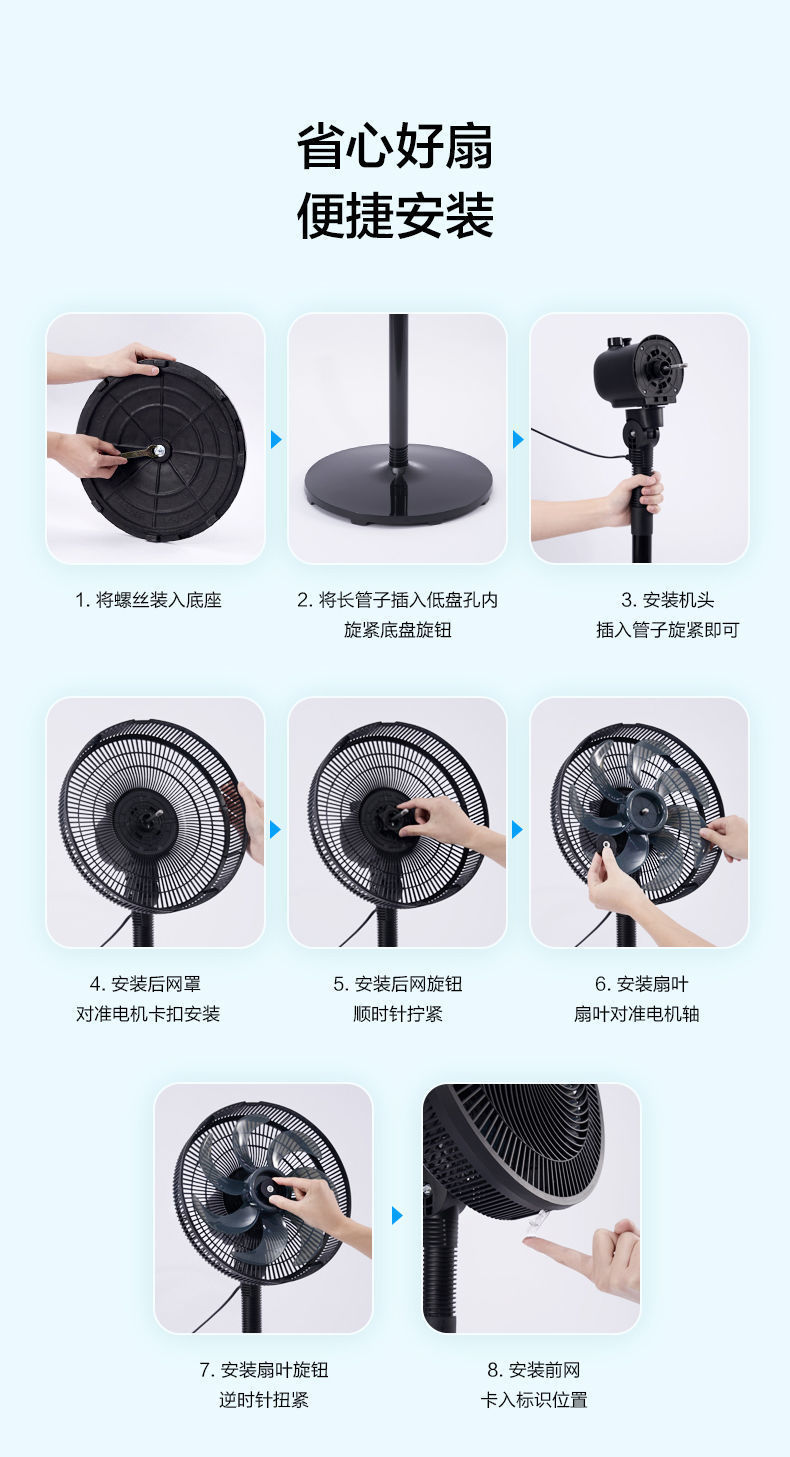 省心好扇
便捷安装

1. 将螺丝装入底座

2. 将长管子插入低盘孔内
旋紧底盘旋钮

3. 安装机头
插入管子旋紧即可

4. 安装后网罩
对准电机卡扣安装

5. 安装后网旋钮
顺时针拧紧

6. 安装扇叶
扇叶对准电机轴

7. 安装扇叶旋钮
逆时针扭紧

8. 安装前网
卡入标识位置