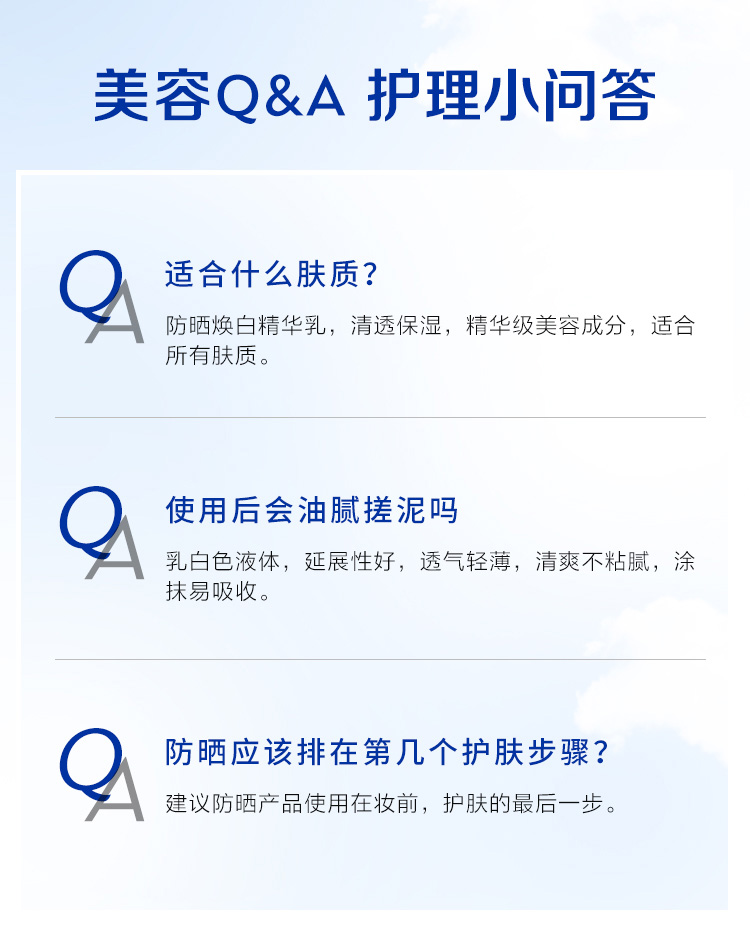 美容Q&A 护理小问答

QA

适合什么肤质？

防晒焕白精华乳，清透保湿，精华级美容成分，适合所有肤质。

QA

使用后会油腻搓泥吗

乳白色液体，延展性好，透气轻薄，清爽不粘腻，涂抹易吸收。

QA

防晒应该排在第几个护肤步骤？

建议防晒产品使用在妆前，护肤的最后一步。