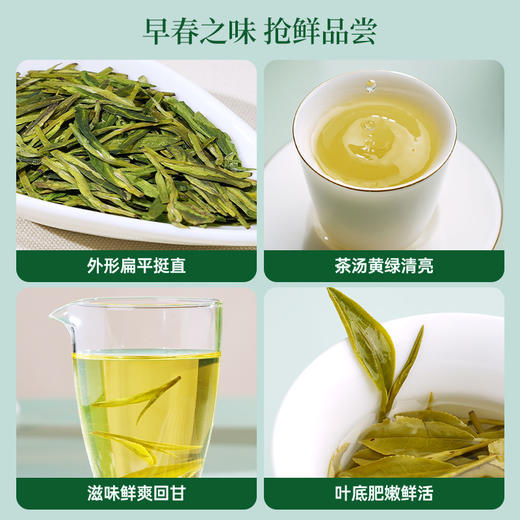 早春之味 抢鲜品尝

外形扁平挺直

茶汤黄绿清亮

滋味鲜爽回甘

叶底肥嫩鲜活