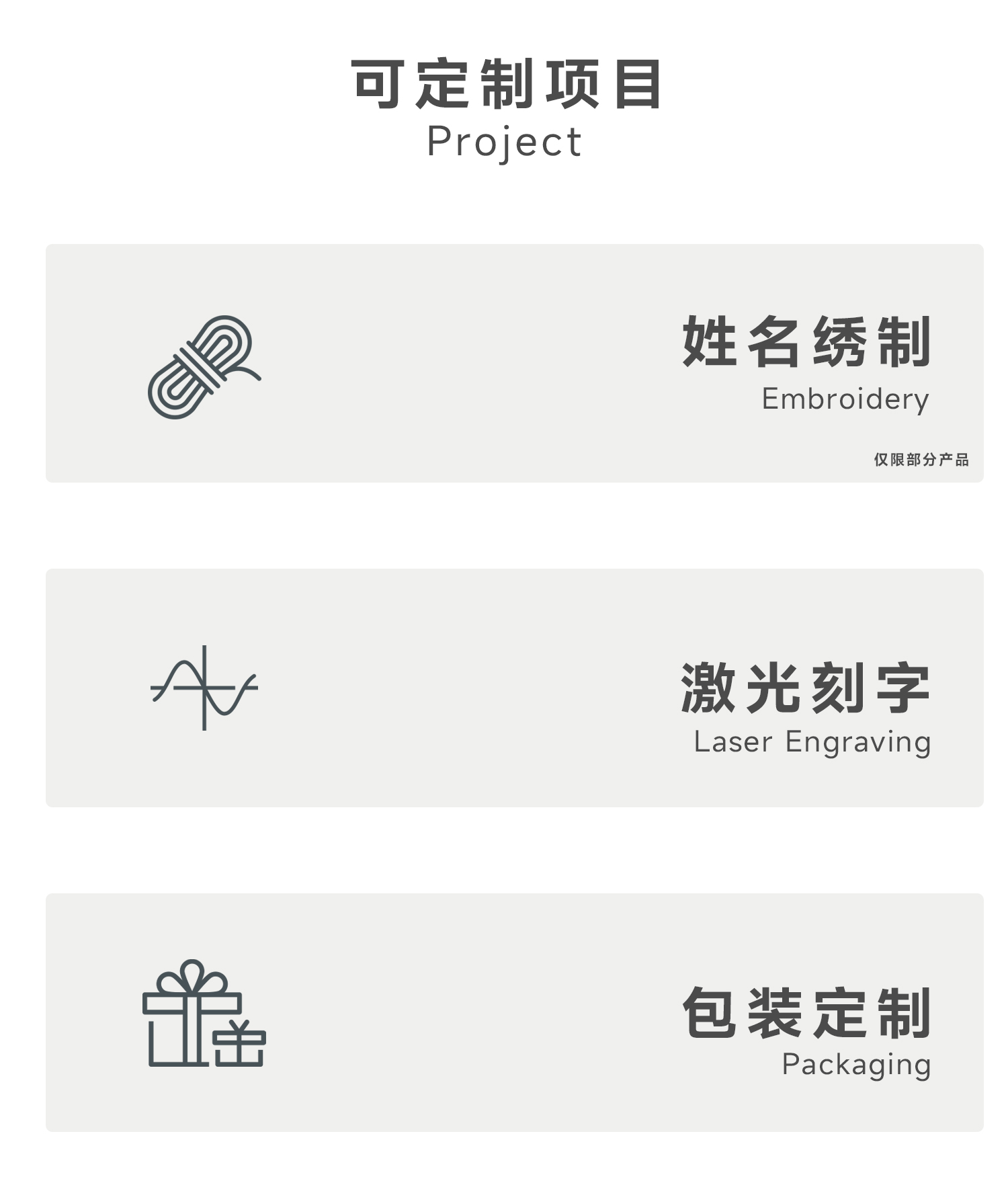 可定制项目
Project

姓名绣制
Embroidery

仅限部分产品

激光刻字
Laser Engraving

包装定制
Packaging