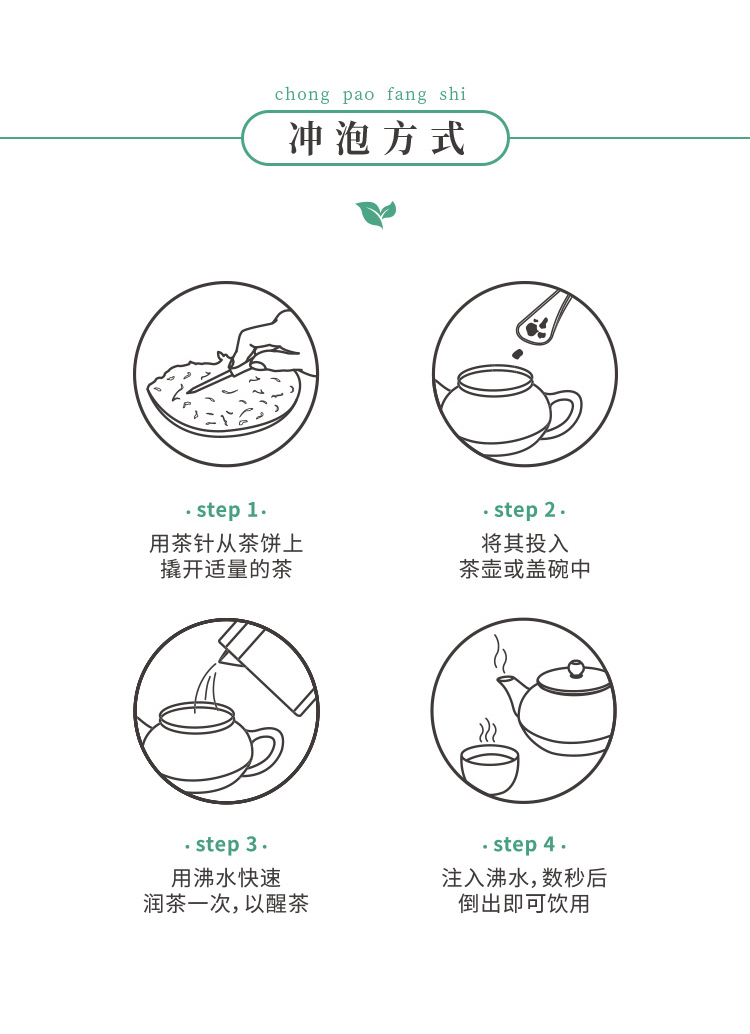 chong pao fang shi

冲泡方式

· step 1 ·
用茶针从茶饼上
撬开适量的茶

· step 2 ·
将其投入
茶壶或盖碗中

· step 3 ·
用沸水快速
润茶一次，以醒茶

· step 4 ·
注入沸水，数秒后
倒出即可饮用