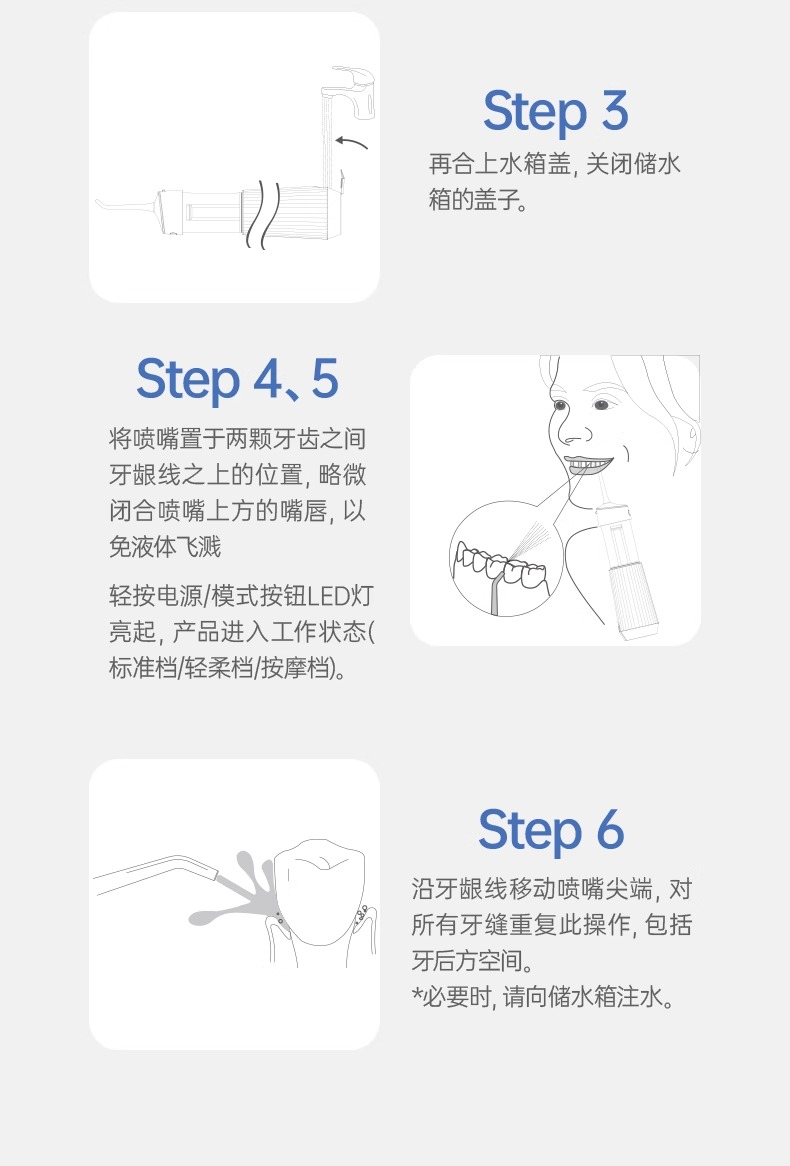 Step 3

再合上水箱盖, 关闭储水箱的盖子。

Step 4、5

将喷嘴置于两颗牙齿之间牙龈线之上的位置, 略微闭合喷嘴上方的嘴唇, 以免液体飞溅

轻按电源/模式按钮LED灯亮起, 产品进入工作状态(标准档/轻柔档/按摩档)。

Step 6

沿牙龈线移动喷嘴尖端, 对所有牙缝重复此操作, 包括牙后方空间。
*必要时, 请向储水箱注水。