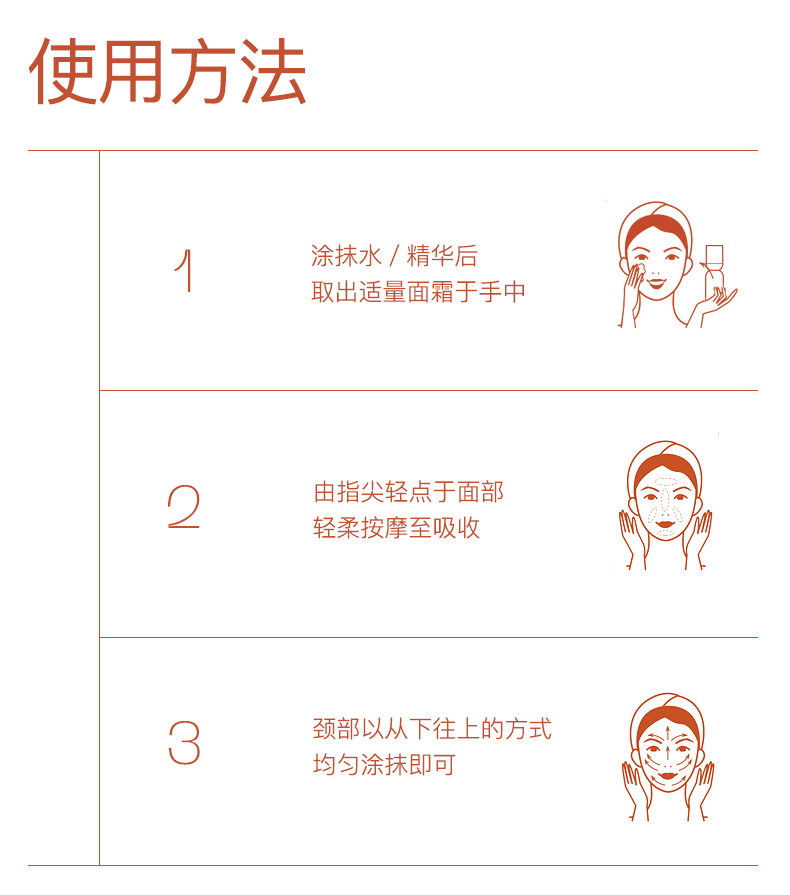 使用方法

1

涂抹水 / 精华后
取出适量面霜于手中

2

由指尖轻点于面部
轻柔按摩至吸收

3

颈部以从下往上的方式
均匀涂抹即可