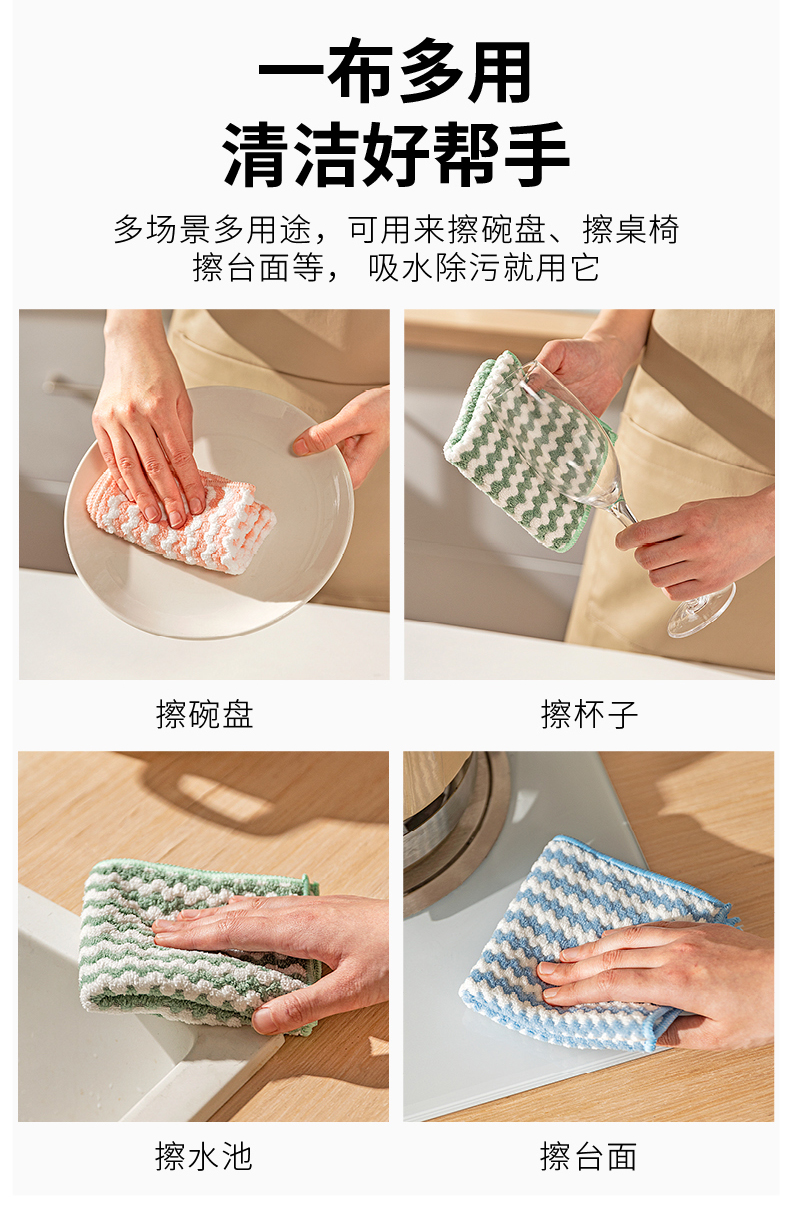 一布多用
清洁好帮手

多场景多用途，可用来擦碗盘、擦桌椅
擦台面等， 吸水除污就用它

擦碗盘

擦杯子

擦水池

擦台面