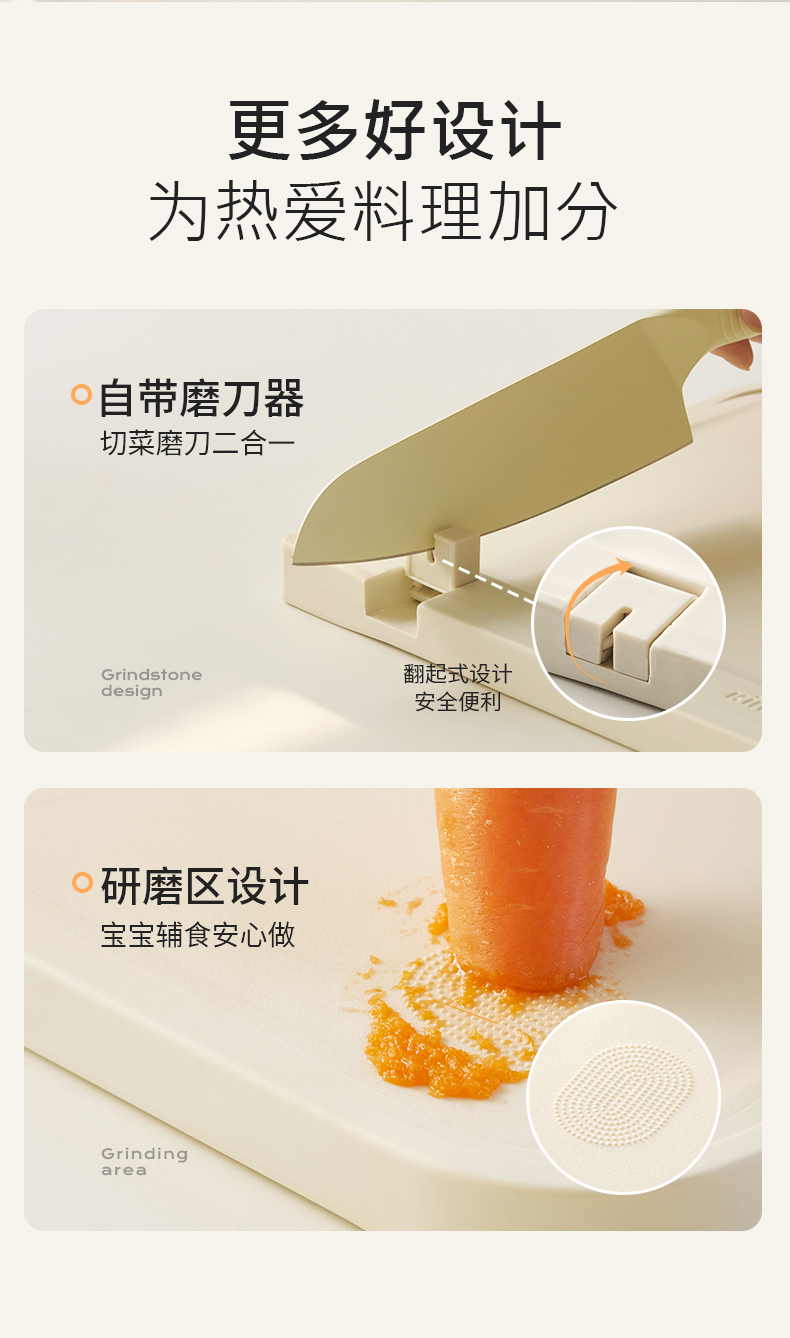 更多好设计
为热爱料理加分

自带磨刀器
切菜磨刀二合一

Grindstone design

翻起式设计
安全便利

研磨区设计
宝宝辅食安心做

Grinding area