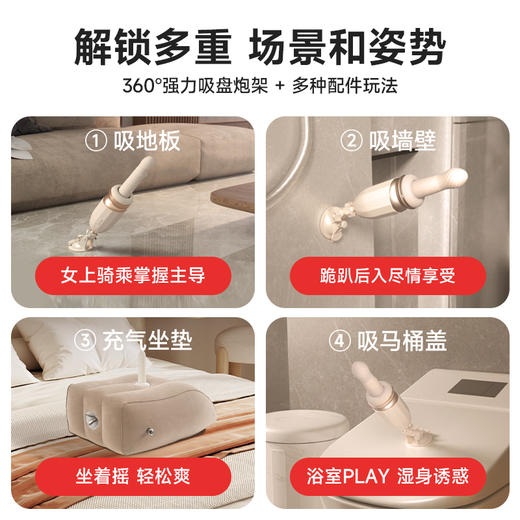 解锁多重 场景和姿势

360°强力吸盘炮架 + 多种配件玩法

① 吸地板

女上骑乘掌握主导

② 吸墙壁

跪趴后入尽情享受

③ 充气坐垫

坐着摇 轻松爽

④ 吸马桶盖

浴室PLAY 湿身诱惑