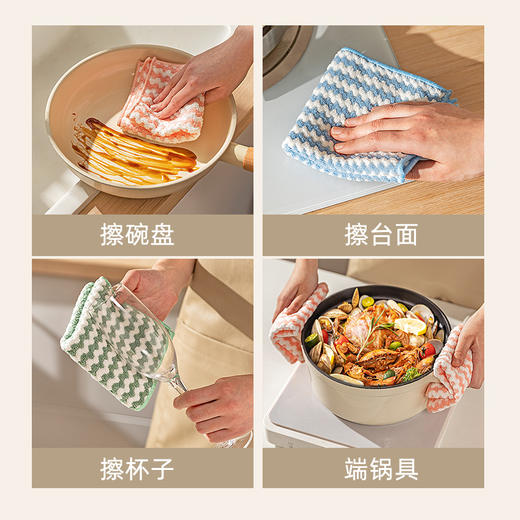 擦碗盘

擦台面

擦杯子

端锅具