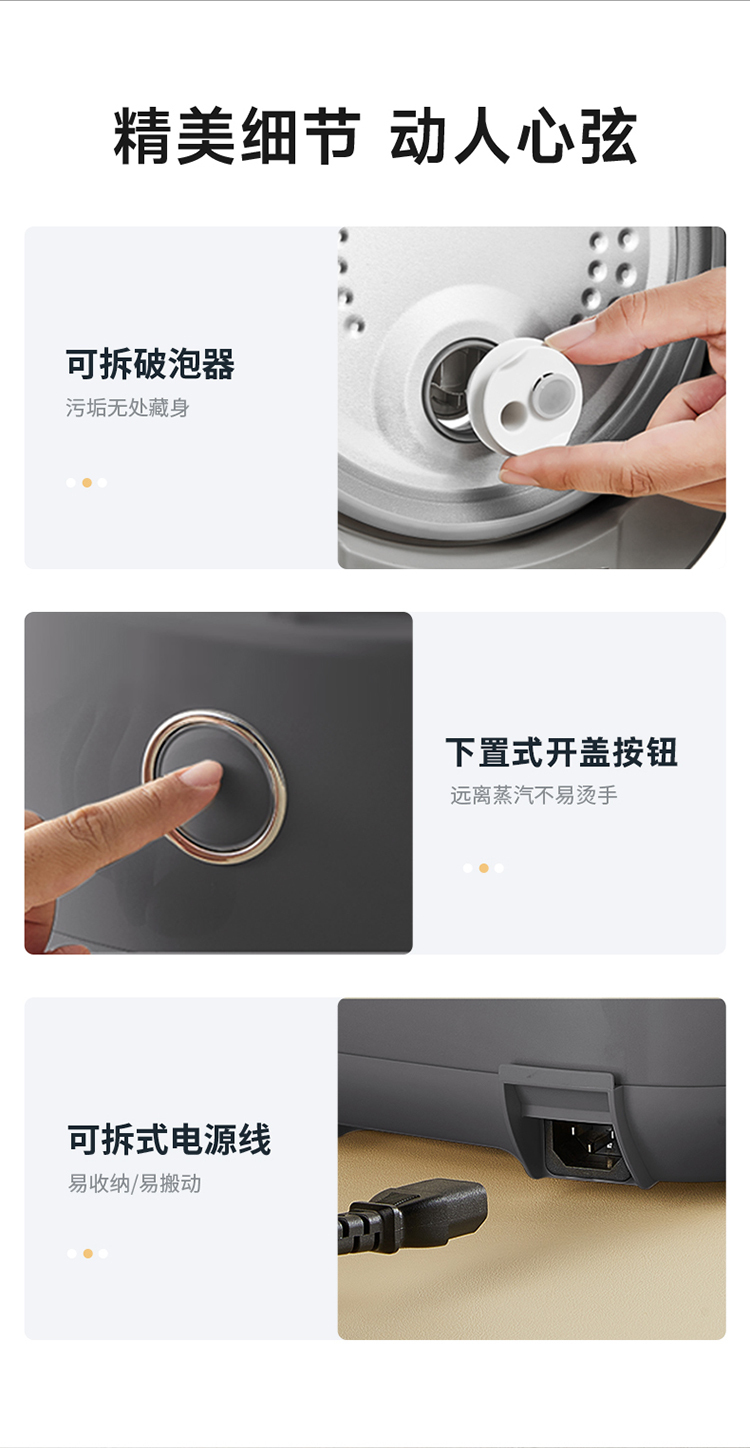 精美细节 动人心弦

可拆破泡器
污垢无处藏身

下置式开盖按钮
远离蒸汽不易烫手

可拆式电源线
易收纳/易搬动