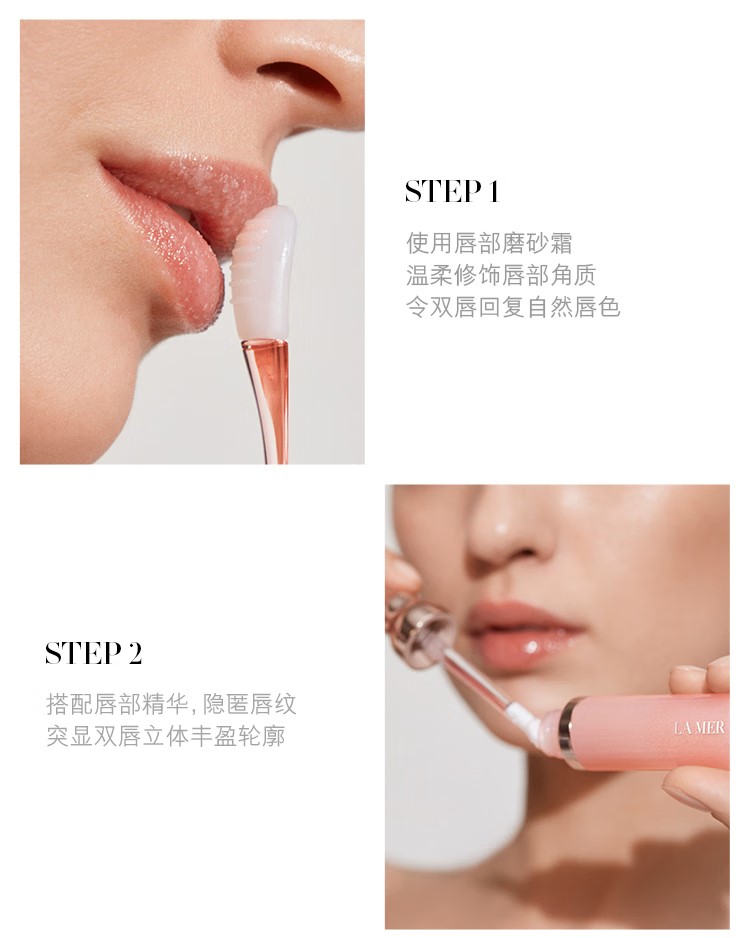 STEP 1

使用唇部磨砂霜
温柔修饰唇部角质
令双唇回复自然唇色

STEP 2

搭配唇部精华, 隐匿唇纹
突显双唇立体丰盈轮廓

LA MER