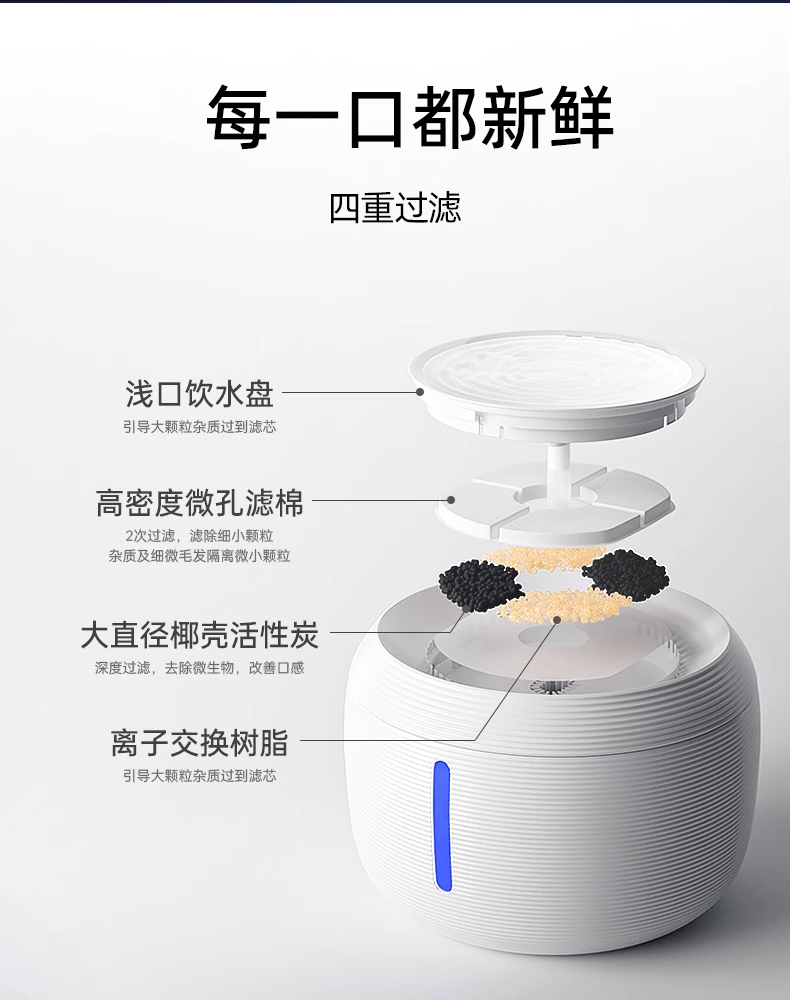 每一口都新鲜

四重过滤

浅口饮水盘
引导大颗粒杂质过到滤芯

高密度微孔滤棉
2次过滤，滤除细小颗粒
杂质及细微毛发隔离微小颗粒

大直径椰壳活性炭
深度过滤，去除微生物，改善口感

离子交换树脂
引导大颗粒杂质过到滤芯