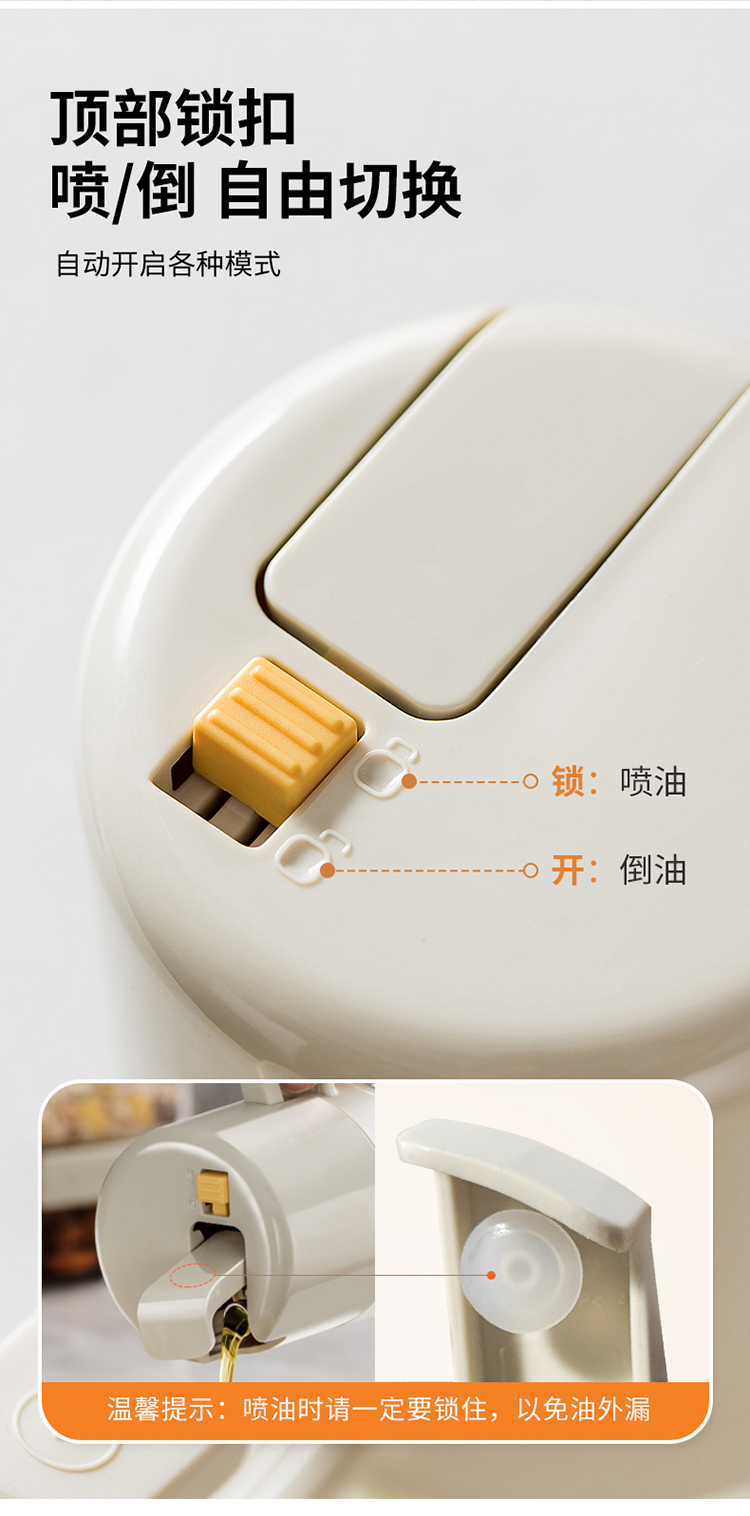 顶部锁扣
喷/倒 自由切换

自动开启各种模式

锁：喷油

开：倒油

温馨提示：喷油时请一定要锁住，以免油外漏