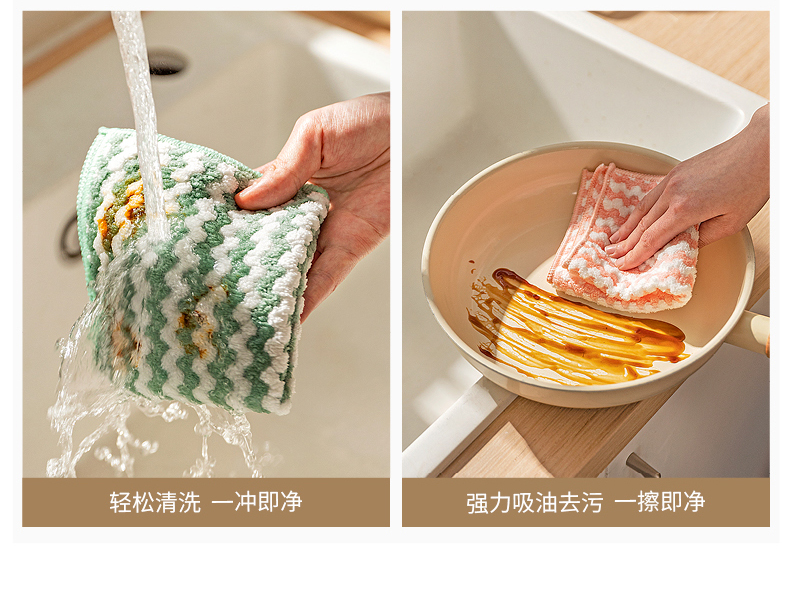 轻松清洗 一冲即净

强力吸油去污 一擦即净