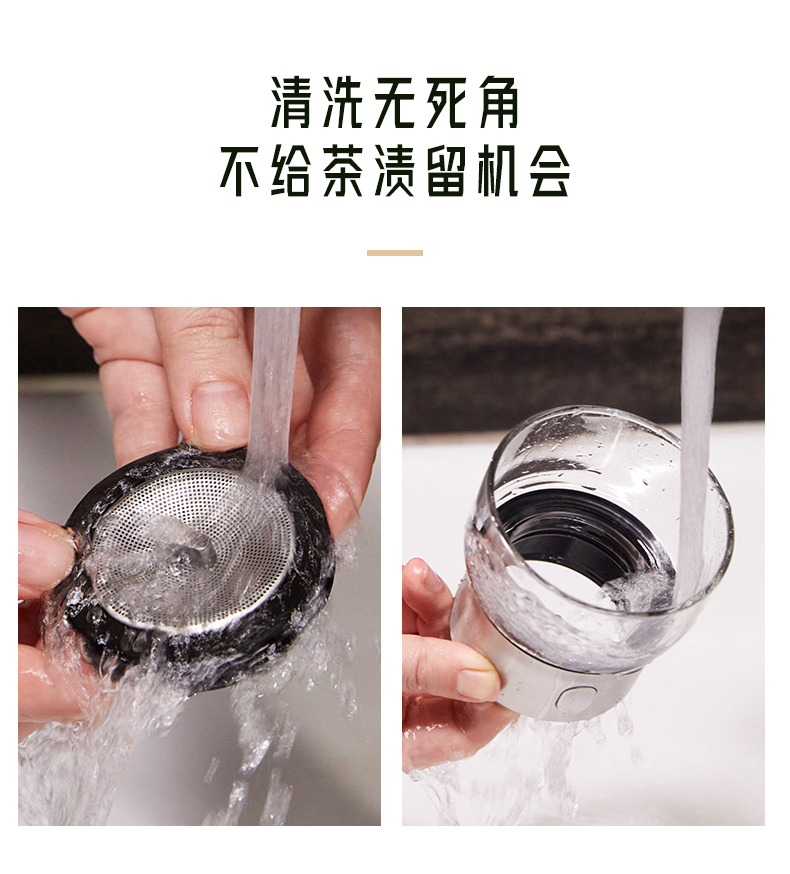 清洗无死角
不给茶渍留机会