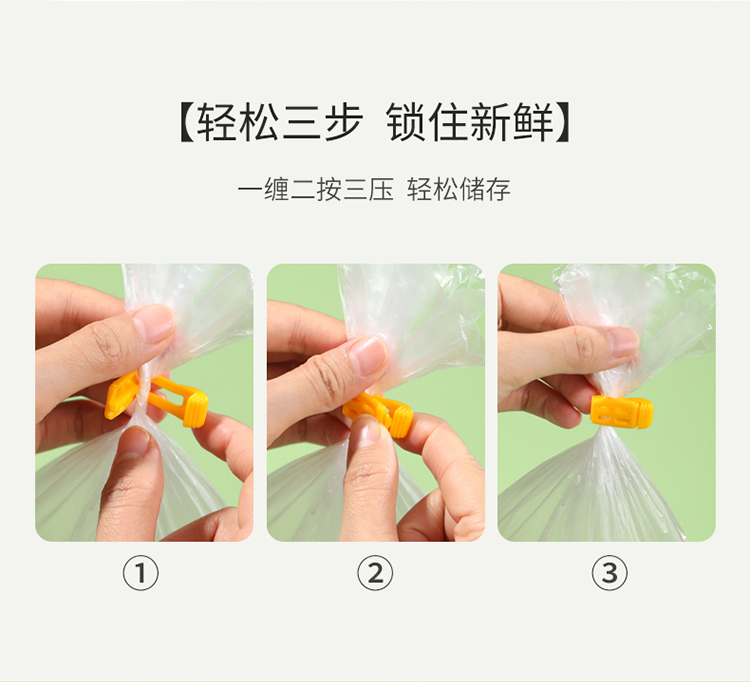 【轻松三步 锁住新鲜】

一缠二按三压 轻松储存

①

②

③