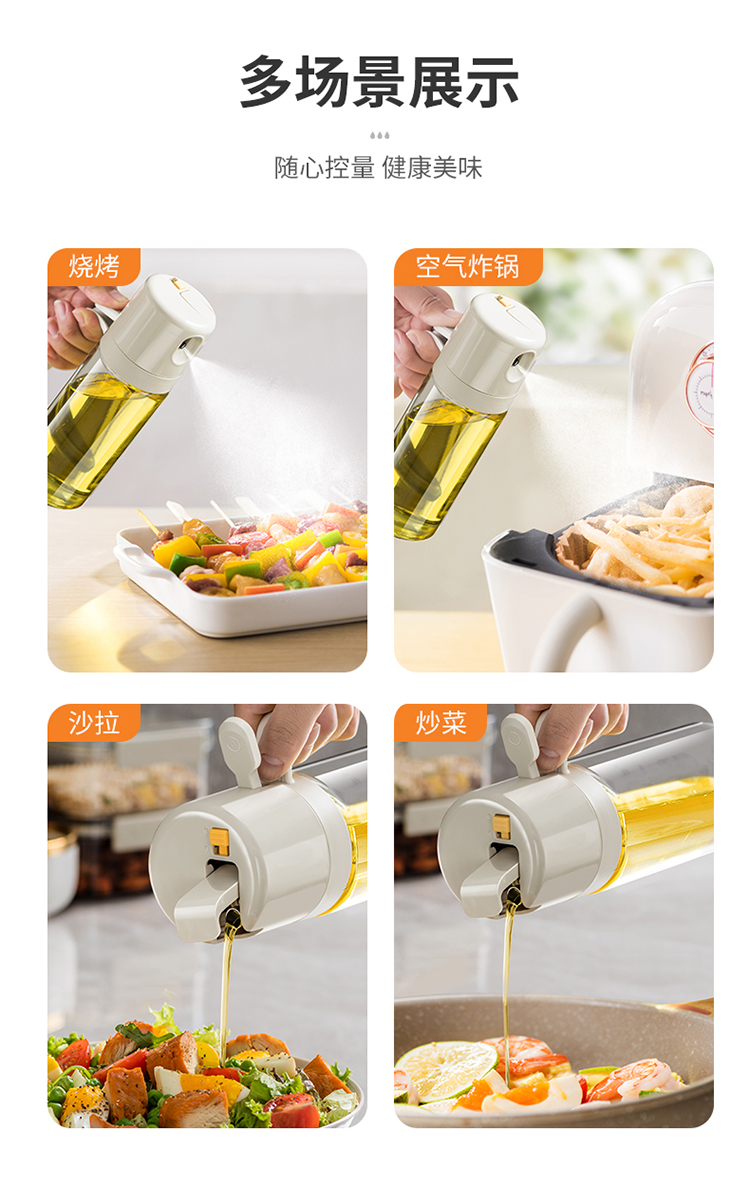 多场景展示

随心控量 健康美味

烧烤

空气炸锅

沙拉

炒菜