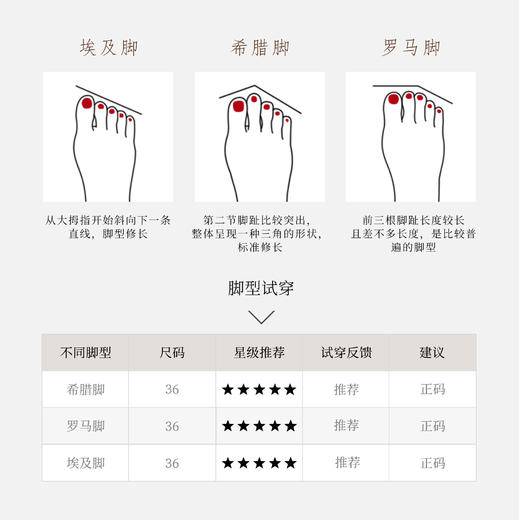 埃及脚

从大拇指开始斜向下一条直线，脚型修长

希腊脚

第二节脚趾比较突出，整体呈现一种三角的形状，标准修长

罗马脚

前三根脚趾长度较长且差不多长度，是比较普遍的脚型

脚型试穿

| 不同脚型 | 尺码 | 星级推荐 | 试穿反馈 | 建议 |
|---|---|---|---|---|
| 希腊脚 | 36 | ★★★★★ | 推荐 | 正码 |
| 罗马脚 | 36 | ★★★★★ | 推荐 | 正码 |
| 埃及脚 | 36 | ★★★★★ | 推荐 | 正码 |