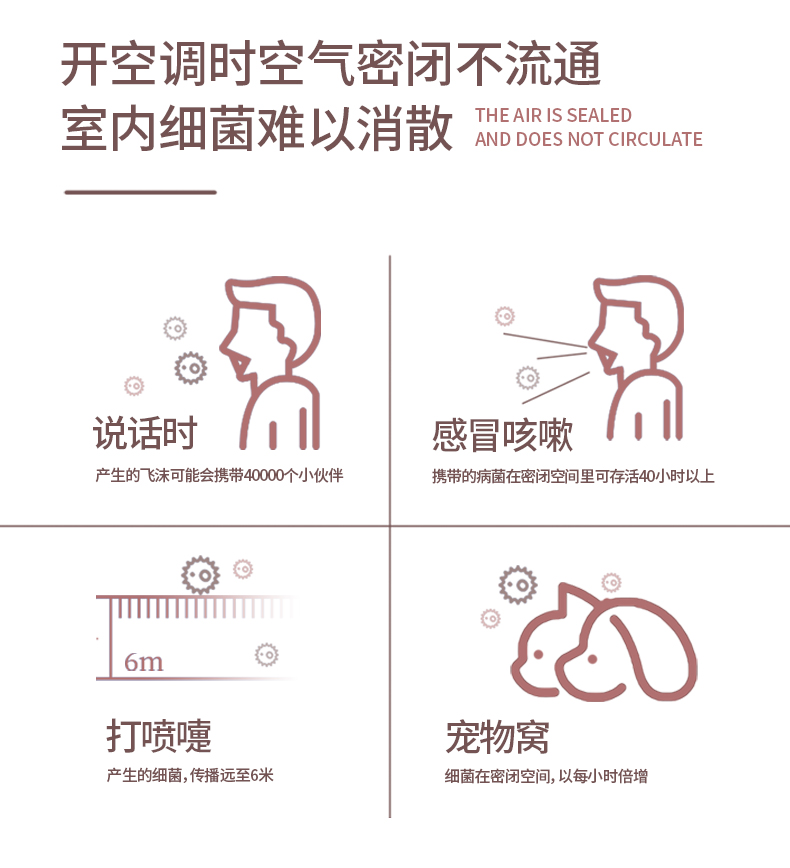 开空调时空气密闭不流通
室内细菌难以消散

THE AIR IS SEALED
AND DOES NOT CIRCULATE

说话时
产生的飞沫可能会携带40000个小伙伴

感冒咳嗽
携带的病菌在密闭空间里可存活40小时以上

6m

打喷嚏
产生的细菌，传播远至6米

宠物窝
细菌在密闭空间，以每小时倍增