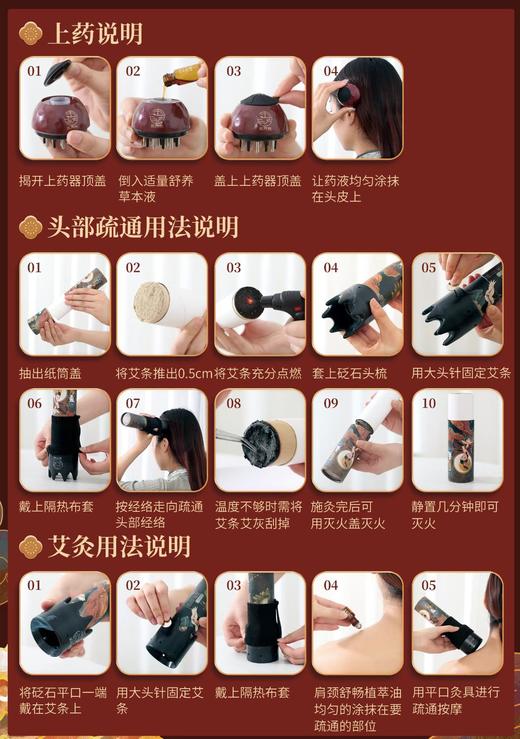 上药说明

01
揭开上药器顶盖

02
倒入适量舒养草本液

03
盖上上药器顶盖

04
让药液均匀涂抹在头皮上

头部疏通用法说明

01
抽出纸筒盖

02
将艾条推出0.5cm

03
将艾条充分点燃

04
套上砭石头梳

05
用大头针固定艾条

06
戴上隔热布套

07
按经络走向疏通头部经络

08
温度不够时需将艾条艾灰刮掉

09
施灸完后可用灭火盖灭火

10
静置几分钟即可灭火

艾灸用法说明

01
将砭石平口一端戴在艾条上

02
用大头针固定艾条

03
戴上隔热布套

04
肩颈舒畅植萃油均匀的涂抹在要疏通的部位

05
用平口灸具进行疏通按摩