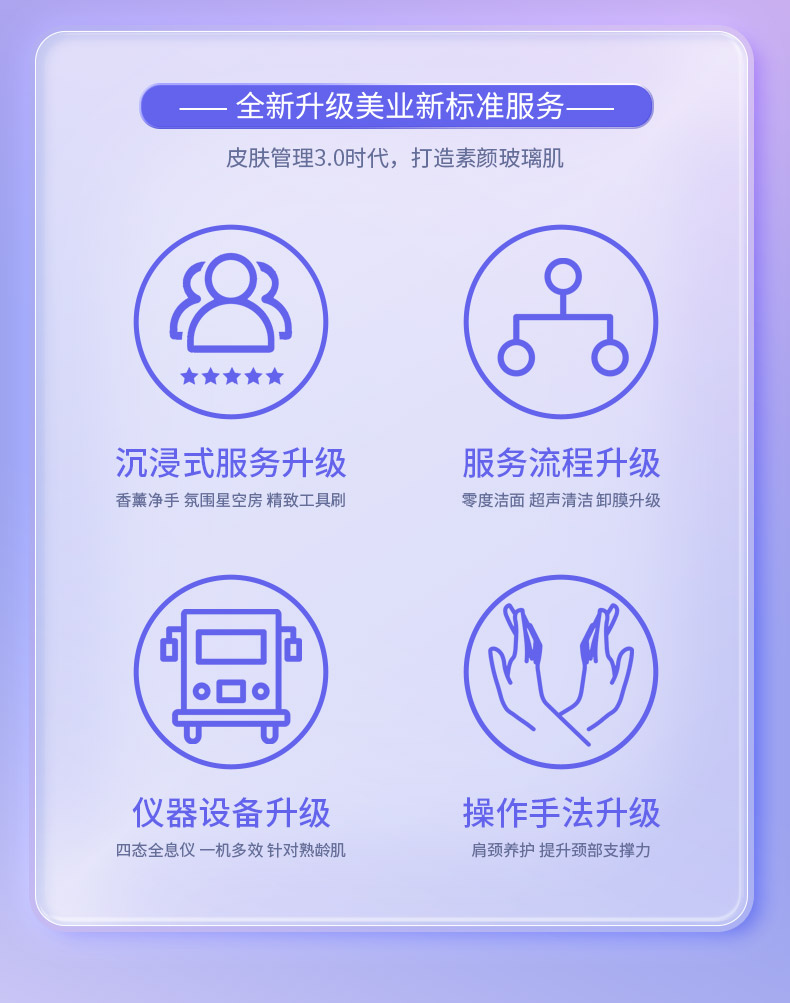 —— 全新升级美业新标准服务——

皮肤管理3.0时代，打造素颜玻璃肌

沉浸式服务升级

香薰净手 氛围星空房 精致工具刷

服务流程升级

零度洁面 超声清洁 卸膜升级

仪器设备升级

四态全息仪 一机多效 针对熟龄肌

操作手法升级

肩颈养护 提升颈部支撑力