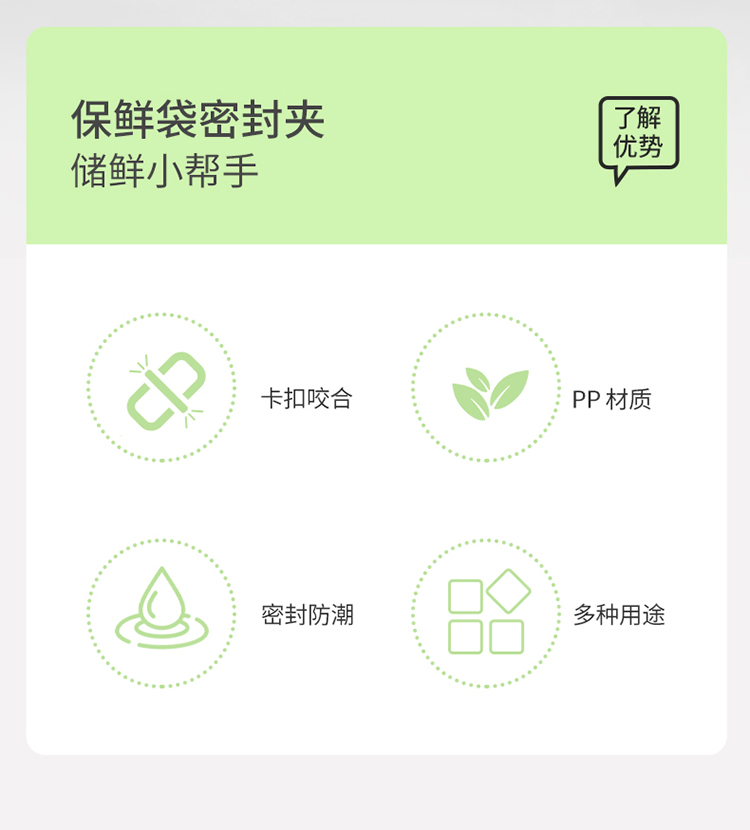 保鲜袋密封夹
储鲜小帮手

了解
优势

卡扣咬合

PP材质

密封防潮

多种用途