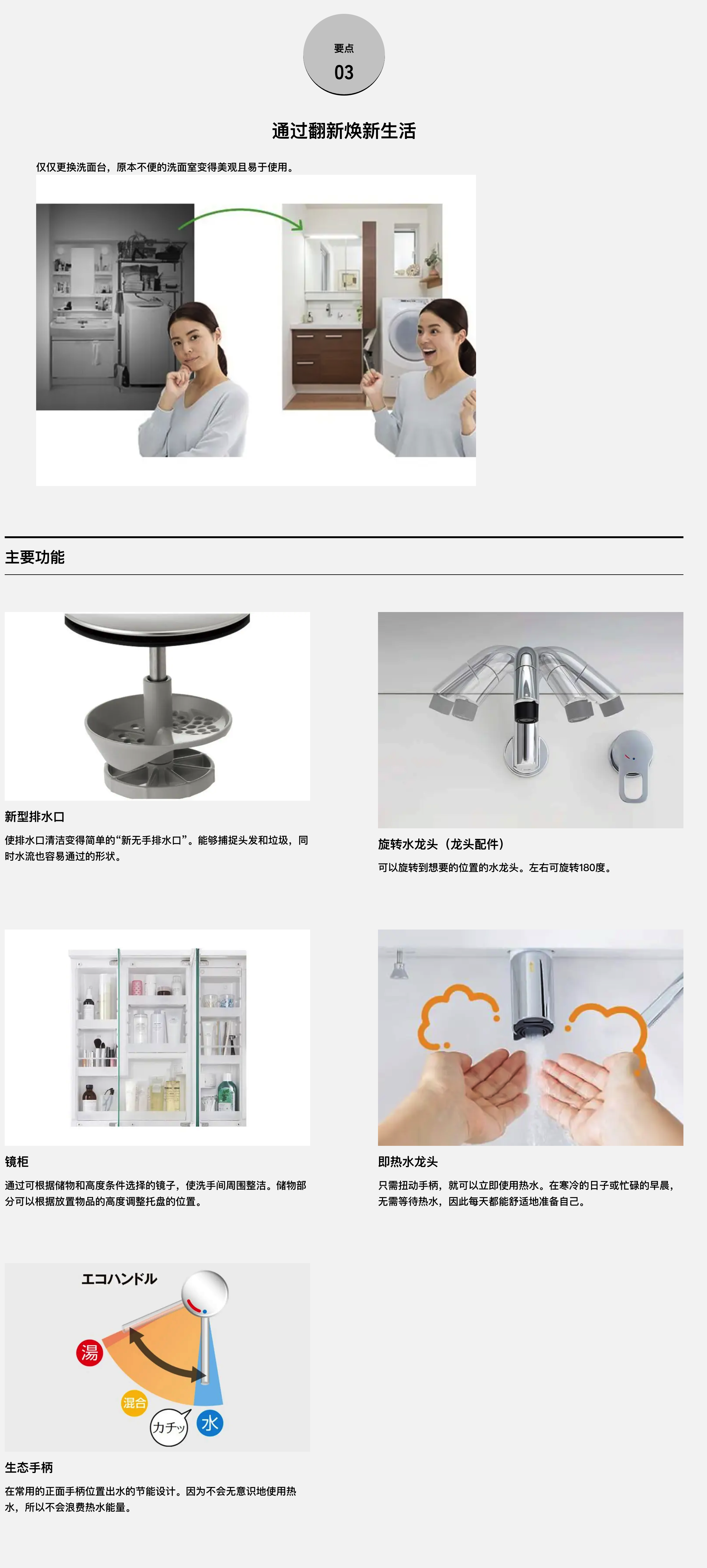 要点
03

通过翻新焕新生活

仅仅更换洗面台，原本不便的洗面室变得美观且易于使用。

主要功能

新型排水口

使排水口清洁变得简单的“新无手排水口”。能够捕捉头发和垃圾，同时水流也容易通过的形状。

旋转水龙头（龙头配件）

可以旋转到想要的位置的水龙头。左右可旋转180度。

镜柜

通过可根据储物和高度条件选择的镜子，使洗手间周围整洁。储物部分可以根据放置物品的高度调整托盘的位置。

即热水龙头

只需扭动手柄，就可以立即使用热水。在寒冷的日子或忙碌的早晨，无需等待热水，因此每天都能舒适地准备自己。

エコハンドル
湯
混合
カチッ
水

生态手柄

在常用的正面手柄位置出水的节能设计。因为不会无意识地使用热水，所以不会浪费热水能量。