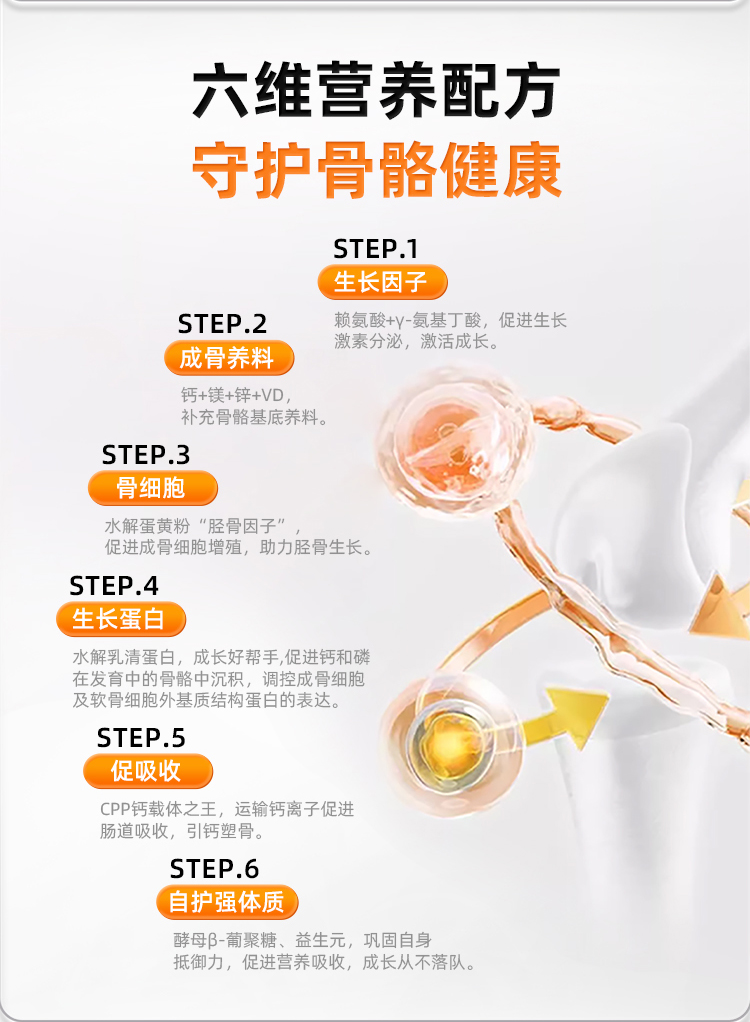 六维营养配方
守护骨骼健康

STEP.1
生长因子
赖氨酸+γ-氨基丁酸，促进生长激素分泌，激活成长。

STEP.2
成骨养料
钙+镁+锌+VD，补充骨骼基底养料。

STEP.3
骨细胞
水解蛋黄粉“胫骨因子”，促进成骨细胞增殖，助力胫骨生长。

STEP.4
生长蛋白
水解乳清蛋白，成长好帮手,促进钙和磷在发育中的骨骼中沉积，调控成骨细胞及软骨细胞外基质结构蛋白的表达。

STEP.5
促吸收
CPP钙载体之王，运输钙离子促进肠道吸收，引钙塑骨。

STEP.6
自护强体质
酵母β-葡聚糖、益生元，巩固自身抵御力，促进营养吸收，成长从不落队。