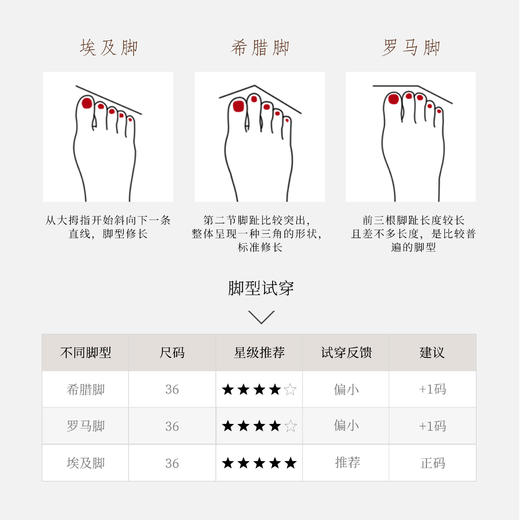 埃及脚

从大拇指开始斜向下一条直线，脚型修长

希腊脚

第二节脚趾比较突出，整体呈现一种三角的形状，标准修长

罗马脚

前三根脚趾长度较长且差不多长度，是比较普遍的脚型

脚型试穿

| 不同脚型 | 尺码 | 星级推荐 | 试穿反馈 | 建议 |
|---|---|---|---|---|
| 希腊脚 | 36 | ★★★★☆ | 偏小 | +1码 |
| 罗马脚 | 36 | ★★★★☆ | 偏小 | +1码 |
| 埃及脚 | 36 | ★★★★★ | 推荐 | 正码 |