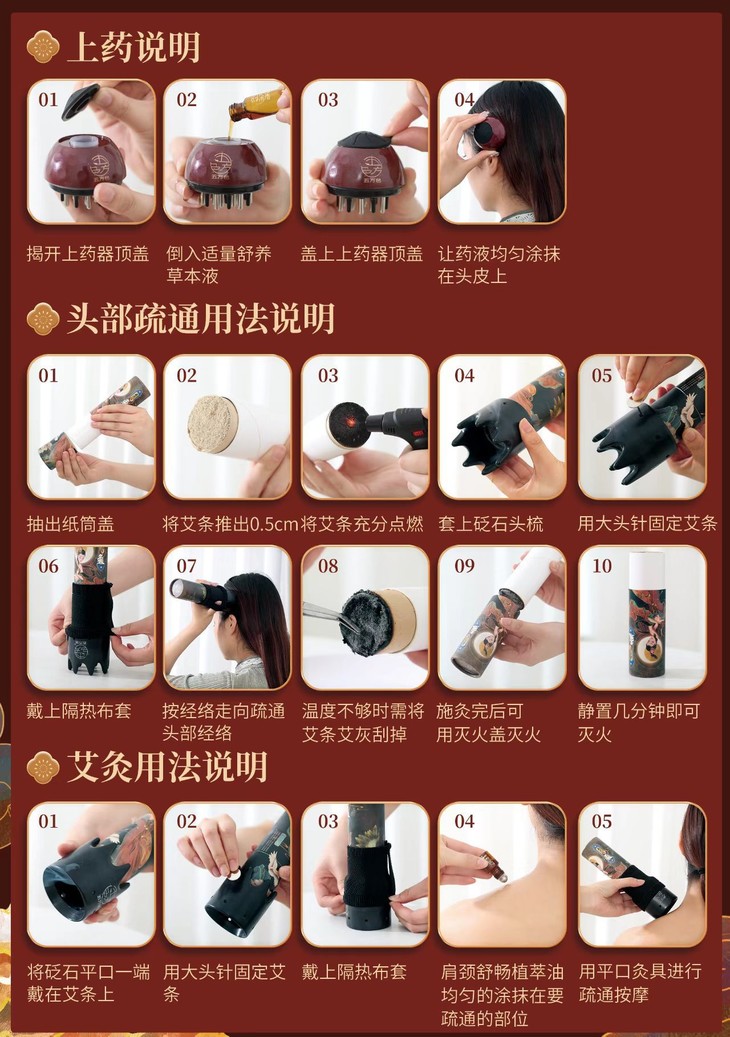 上药说明

01
揭开上药器顶盖

02
倒入适量舒养草本液

03
盖上上药器顶盖

04
让药液均匀涂抹在头皮上

头部疏通用法说明

01
抽出纸筒盖

02
将艾条推出0.5cm

03
将艾条充分点燃

04
套上砭石头梳

05
用大头针固定艾条

06
戴上隔热布套

07
按经络走向疏通头部经络

08
温度不够时需将艾条艾灰刮掉

09
施灸完后可用灭火盖灭火

10
静置几分钟即可灭火

艾灸用法说明

01
将砭石平口一端戴在艾条上

02
用大头针固定艾条

03
戴上隔热布套

04
肩颈舒畅植萃油均匀的涂抹在要疏通的部位

05
用平口灸具进行疏通按摩