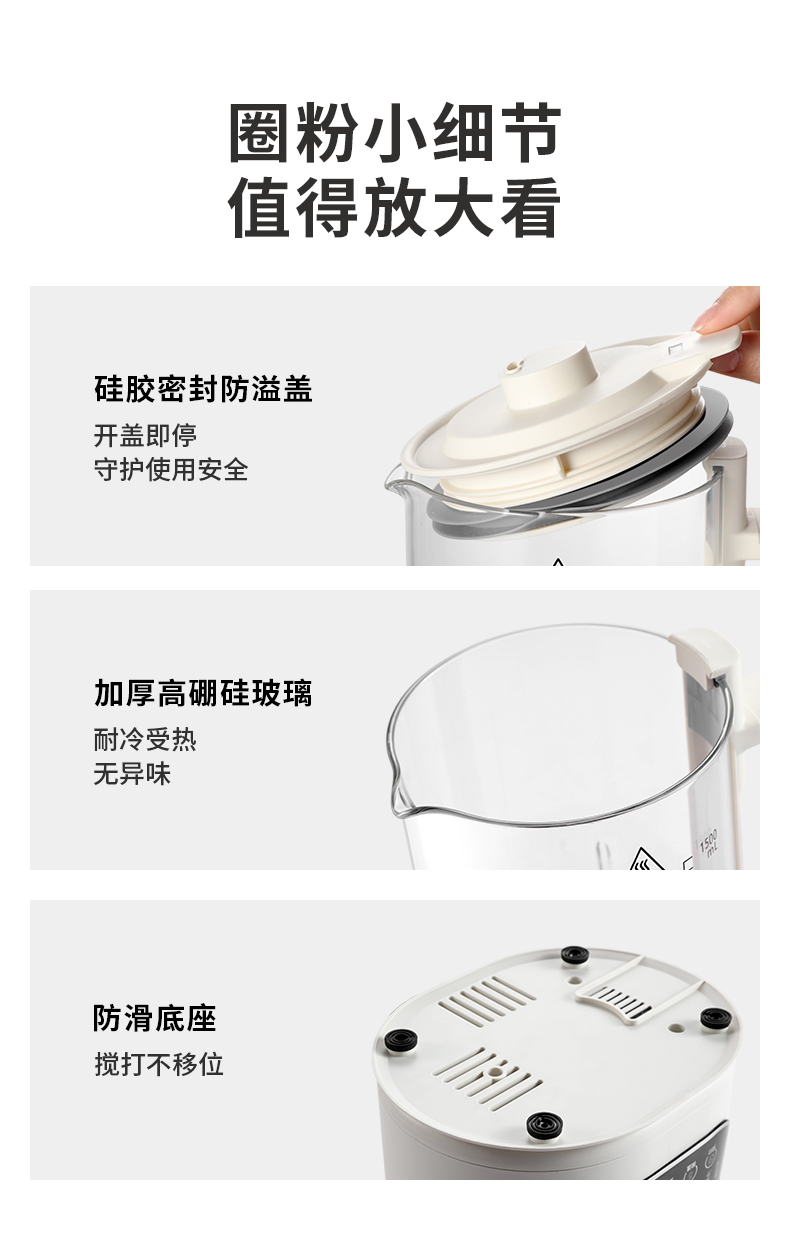 圈粉小细节
值得放大看

硅胶密封防溢盖
开盖即停
守护使用安全

加厚高硼硅玻璃
耐冷受热
无异味

1500 mL

防滑底座
搅打不移位