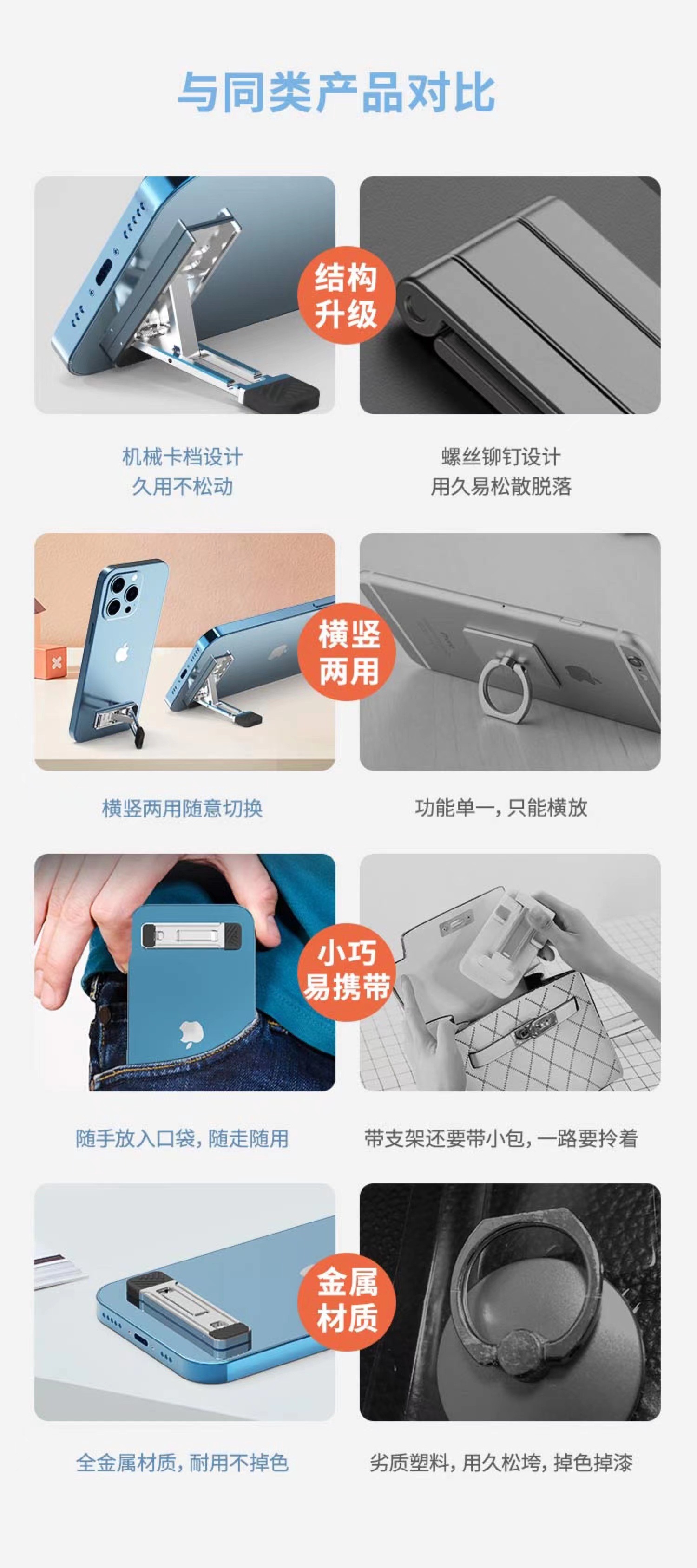 与同类产品对比

结构升级

机械卡档设计
久用不松动

螺丝铆钉设计
用久易松散脱落

横竖两用

横竖两用随意切换

功能单一，只能横放

小巧易携带

随手放入口袋，随走随用

带支架还要带小包，一路要拎着

金属材质

全金属材质，耐用不掉色

劣质塑料，用久松垮，掉色掉漆