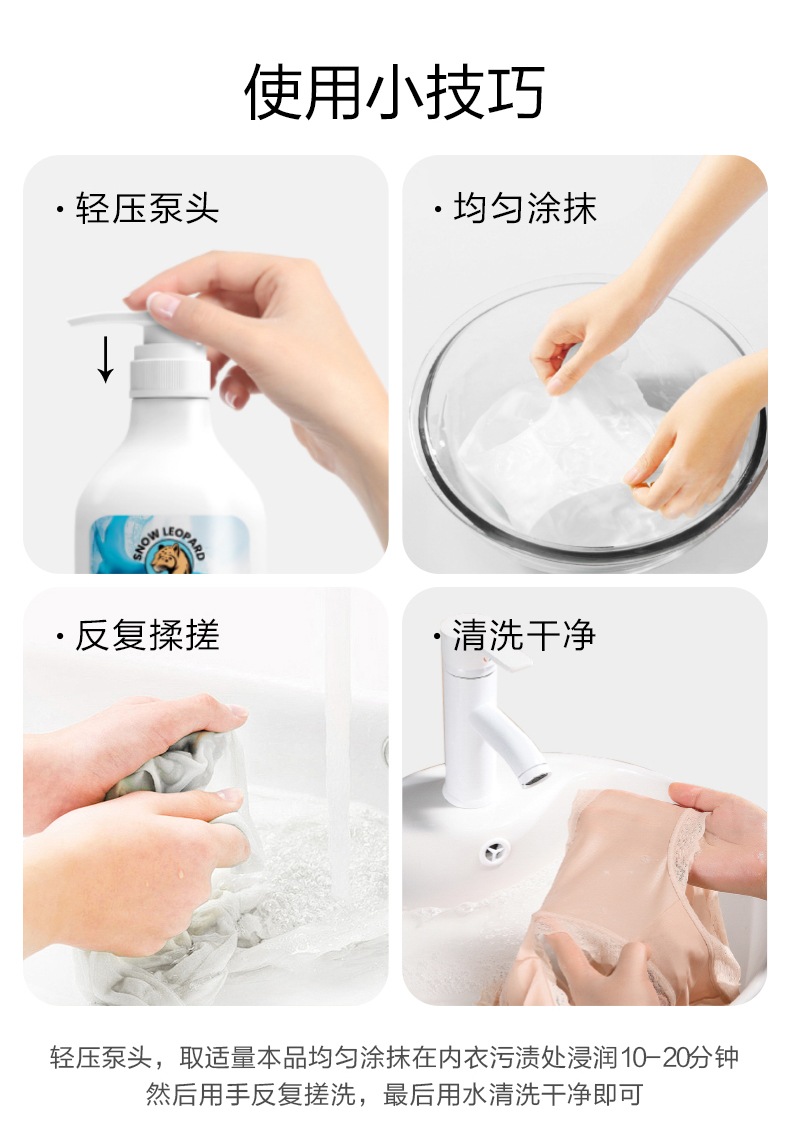 使用小技巧

· 轻压泵头

SNOW LEOPARD

· 均匀涂抹

· 反复揉搓

· 清洗干净

轻压泵头，取适量本品均匀涂抹在内衣污渍处浸润10-20分钟
然后用手反复搓洗，最后用水清洗干净即可