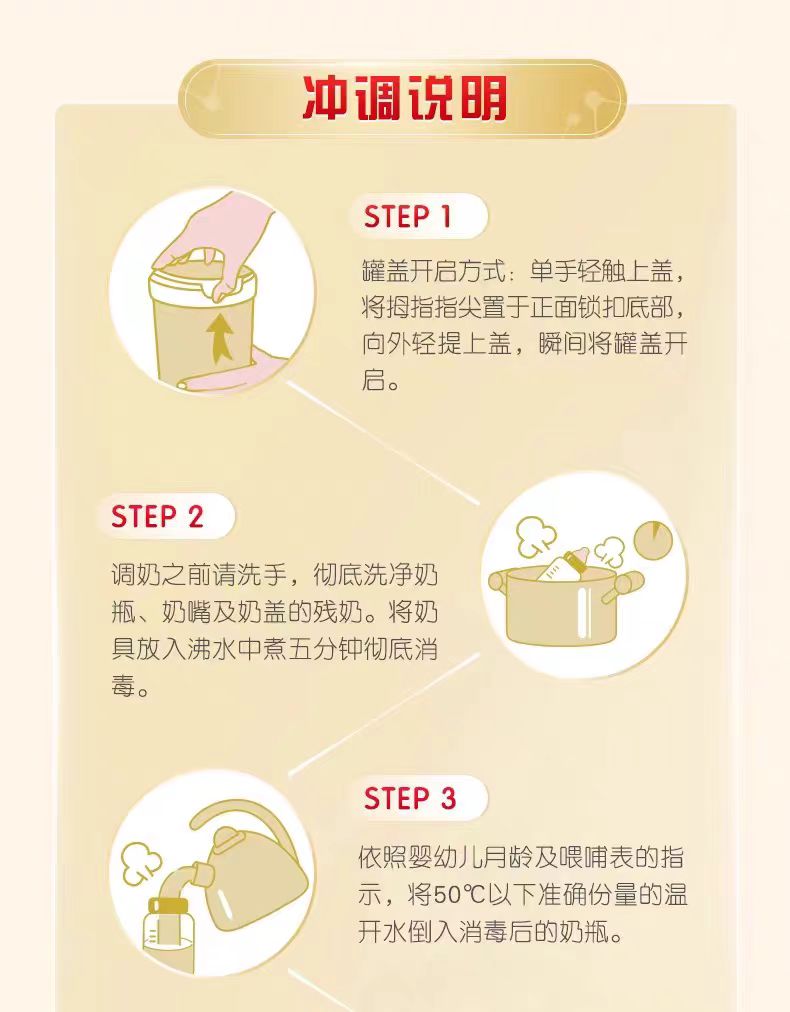 冲调说明

STEP 1

罐盖开启方式：单手轻触上盖，将拇指指尖置于正面锁扣底部，向外轻提上盖，瞬间将罐盖开启。

STEP 2

调奶之前请洗手，彻底洗净奶瓶、奶嘴及奶盖的残奶。将奶具放入沸水中煮五分钟彻底消毒。

STEP 3

依照婴幼儿月龄及喂哺表的指示，将50℃以下准确份量的温开水倒入消毒后的奶瓶。