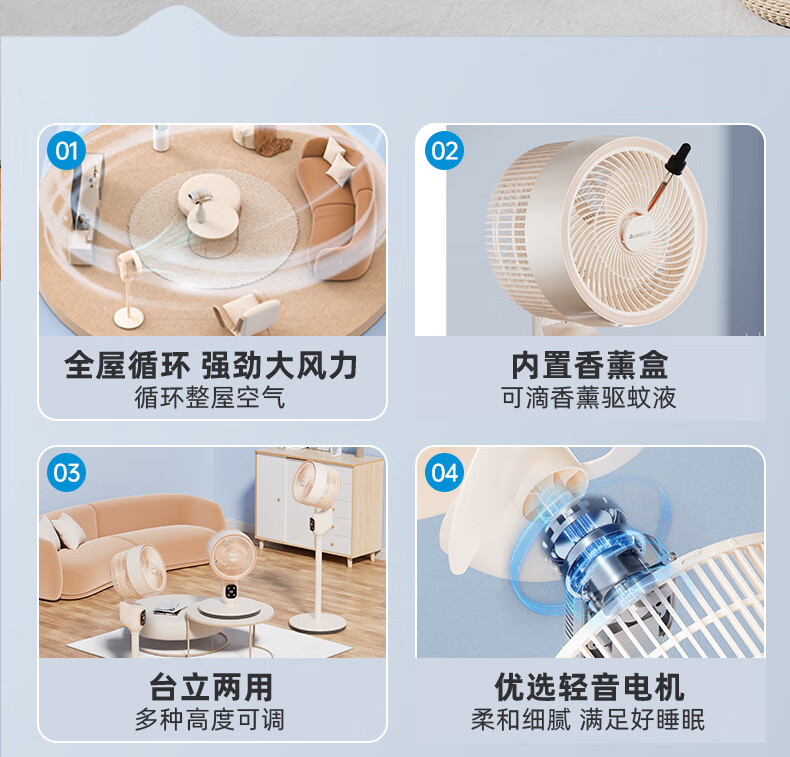 01

全屋循环 强劲大风力
循环整屋空气

02

内置香薰盒
可滴香薰驱蚊液

03

台立两用
多种高度可调

04

优选轻音电机
柔和细腻 满足好睡眠