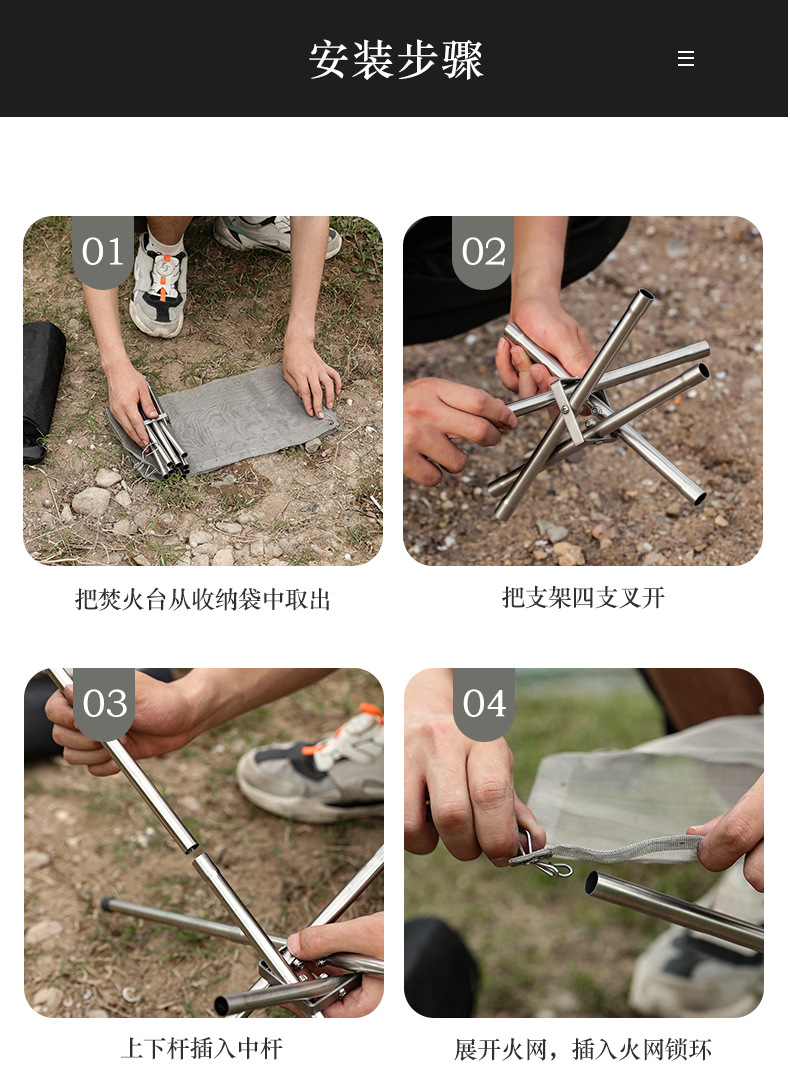 安装步骤

01

把焚火台从收纳袋中取出

02

把支架四支叉开

03

上下杆插入中杆

04

展开火网，插入火网锁环