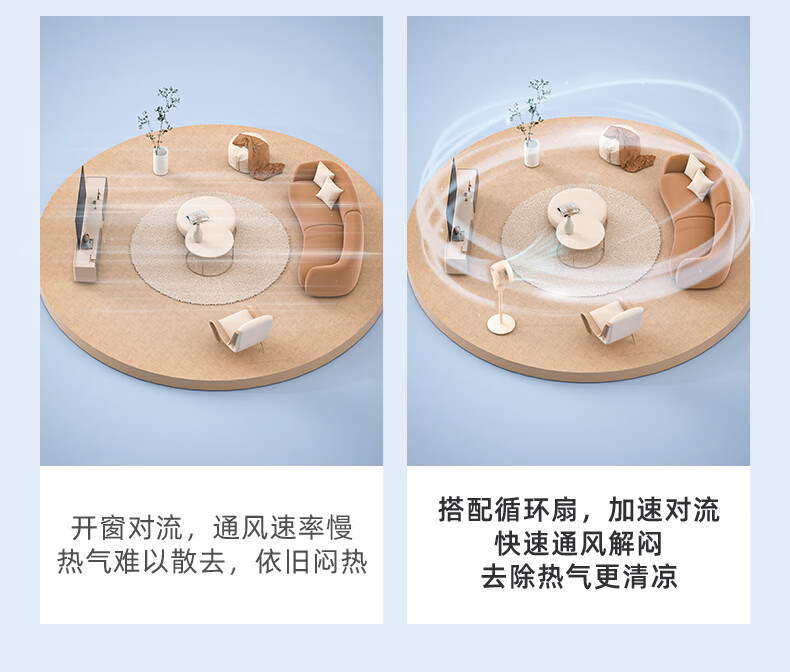 开窗对流，通风速率慢
热气难以散去，依旧闷热

搭配循环扇，加速对流
快速通风解闷
去除热气更清凉