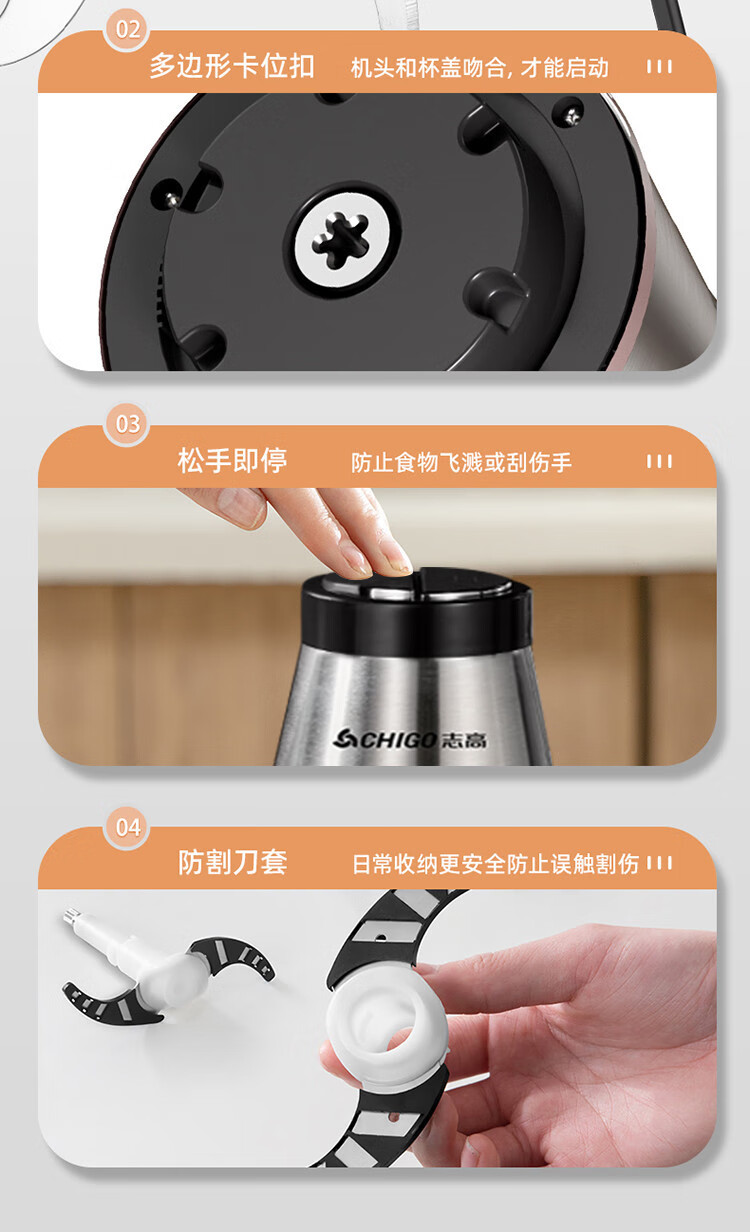 02

多边形卡位扣 机头和杯盖吻合, 才能启动

03

松手即停 防止食物飞溅或刮伤手

CHIGO 志高

04

防割刀套 日常收纳更安全防止误触割伤