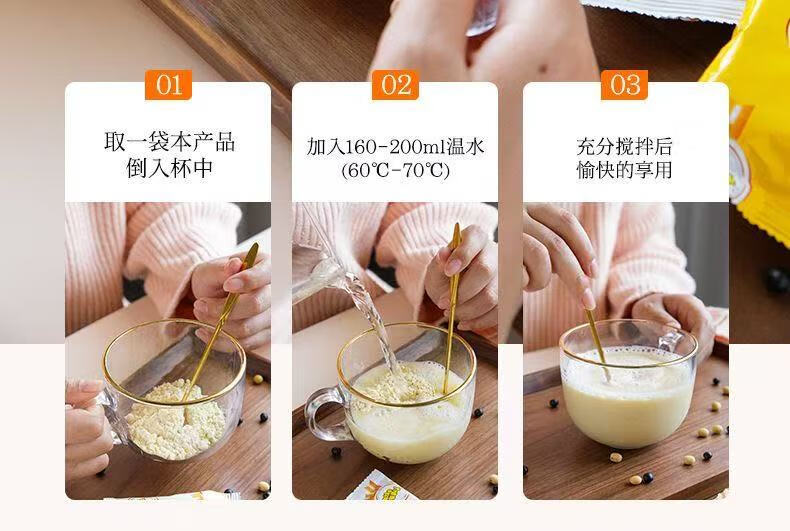 01

取一袋本产品
倒入杯中

02

加入160-200ml温水
(60℃-70℃)

03

充分搅拌后
愉快的享用