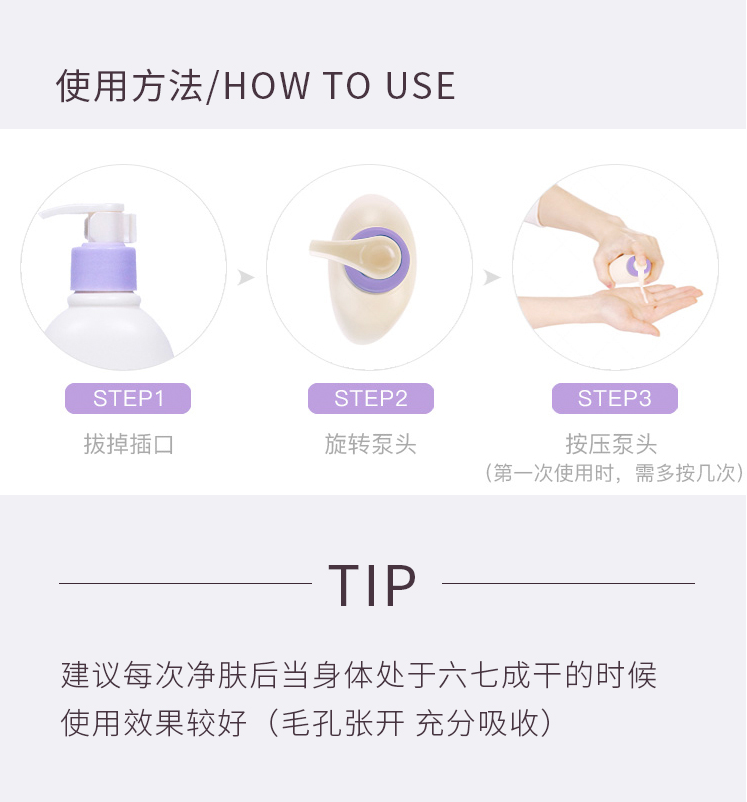 使用方法/HOW TO USE

STEP1
拔掉插口

STEP2
旋转泵头

STEP3
按压泵头
（第一次使用时，需多按几次）

TIP

建议每次净肤后当身体处于六七成干的时候使用效果较好（毛孔张开 充分吸收）